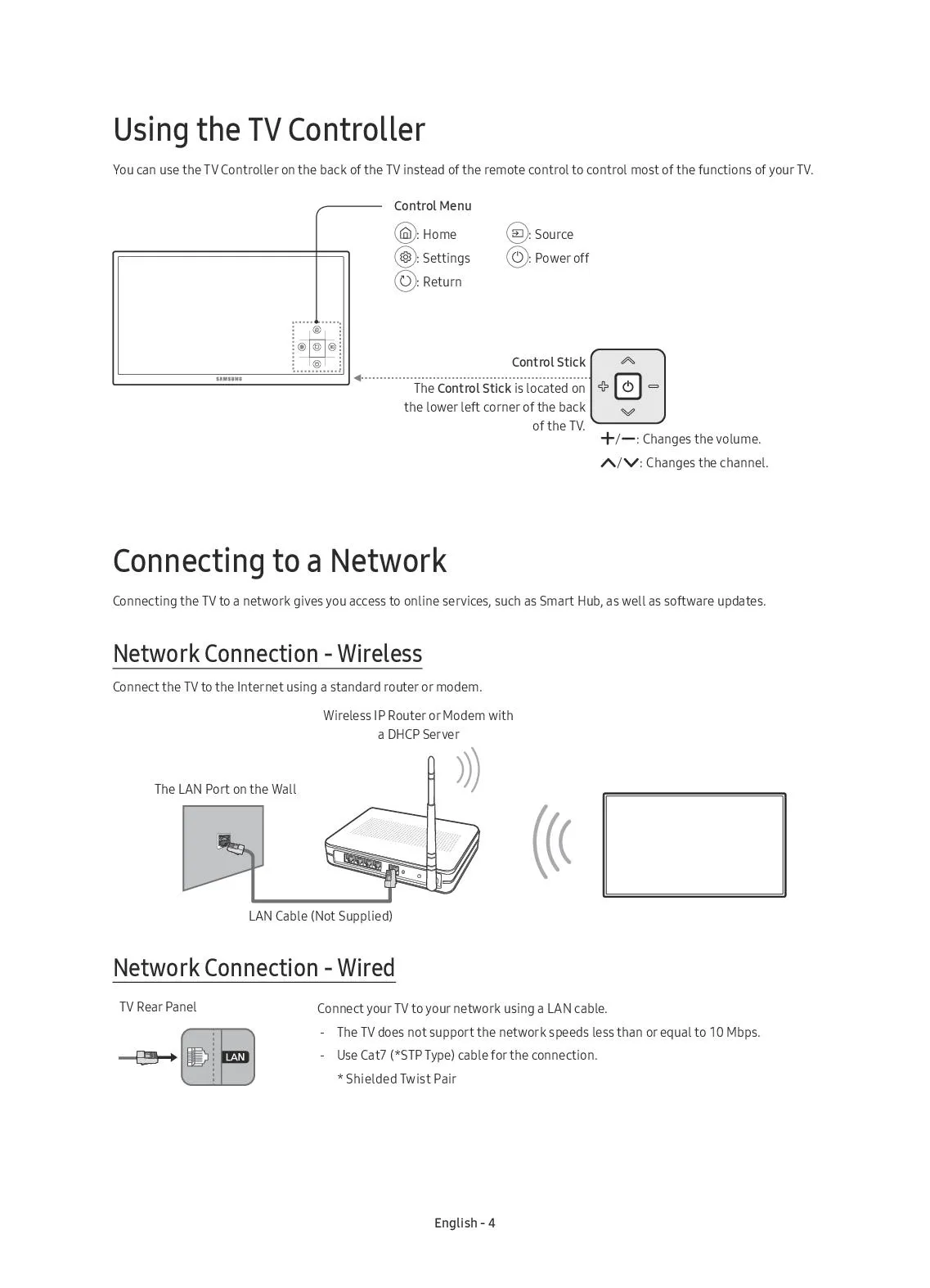 Using the TV Controller

You can use the TV Controller on the back of the TV instead of the remote control to control most of the functions of your TV.

Control Menu

: Home

: Settings

: Return

: Source

: Power off

SAMSUNG

Control Stick

The Control Stick is located on the lower left corner of the back of the TV.

+/−: Changes the volume.

∧/∨: Changes the channel.

Connecting to a Network

Connecting the TV to a network gives you access to online services, such as Smart Hub, as well as software updates.

Network Connection - Wireless

Connect the TV to the Internet using a standard router or modem.

Wireless IP Router or Modem with a DHCP Server

The LAN Port on the Wall

LAN Cable (Not Supplied)

Network Connection - Wired

TV Rear Panel

LAN

Connect your TV to your network using a LAN cable.

- The TV does not support the network speeds less than or equal to 10 Mbps.

- Use Cat7 (*STP Type) cable for the connection.

* Shielded Twist Pair

English - 4