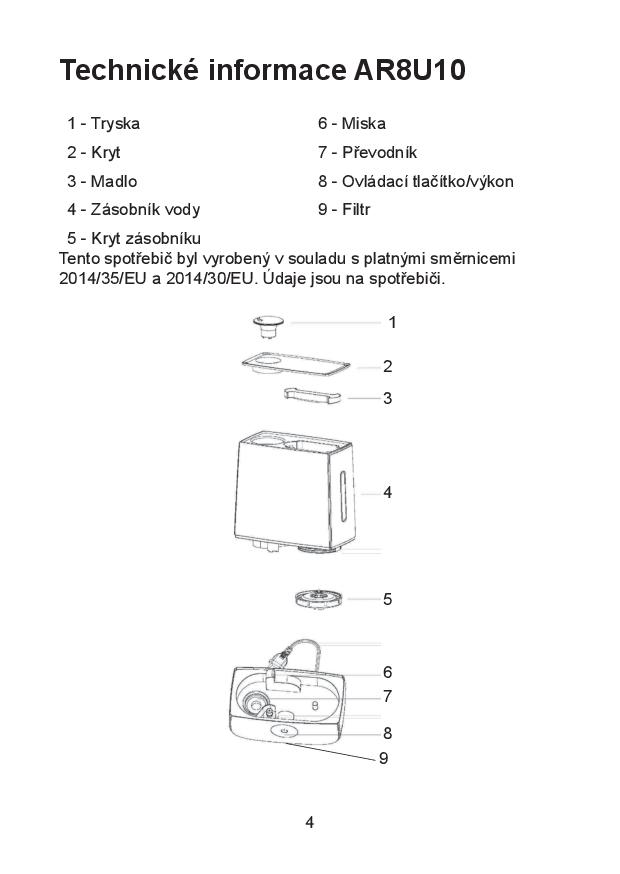 Technické informace AR8U10

1 - Tryska
2 - Kryt
3 - Madlo
4 - Zásobník vody
5 - Kryt zásobníku

6 - Miska
7 - Převodník
8 - Ovládací tlačítko/výkon
9 - Filtr

Tento spotřebič byl vyrobený v souladu s platnými směrnicemi 2014/35/EU a 2014/30/EU. Údaje jsou na spotřebiči.

1
2
3
4
5
6
7
8
9

4