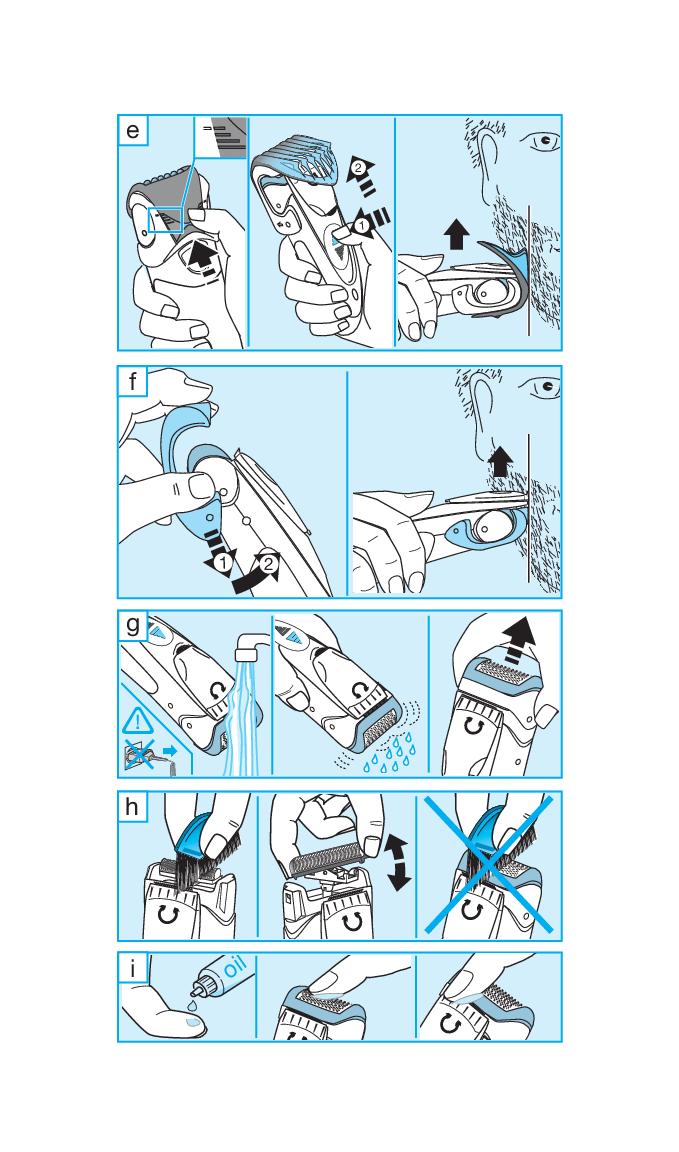 e

2

1

f

1

2

g

h

i

oil