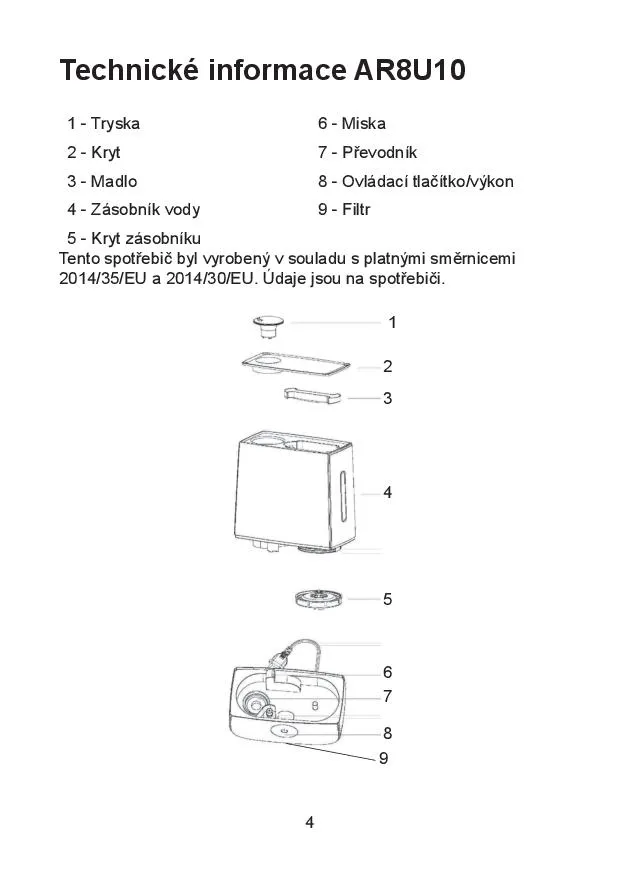 Technické informace AR8U10

1 - Tryska
2 - Kryt
3 - Madlo
4 - Zásobník vody
5 - Kryt zásobníku

6 - Miska
7 - Převodník
8 - Ovládací tlačítko/výkon
9 - Filtr

Tento spotřebič byl vyrobený v souladu s platnými směrnicemi 2014/35/EU a 2014/30/EU. Údaje jsou na spotřebiči.

1
2
3
4
5
6
7
8
9

4