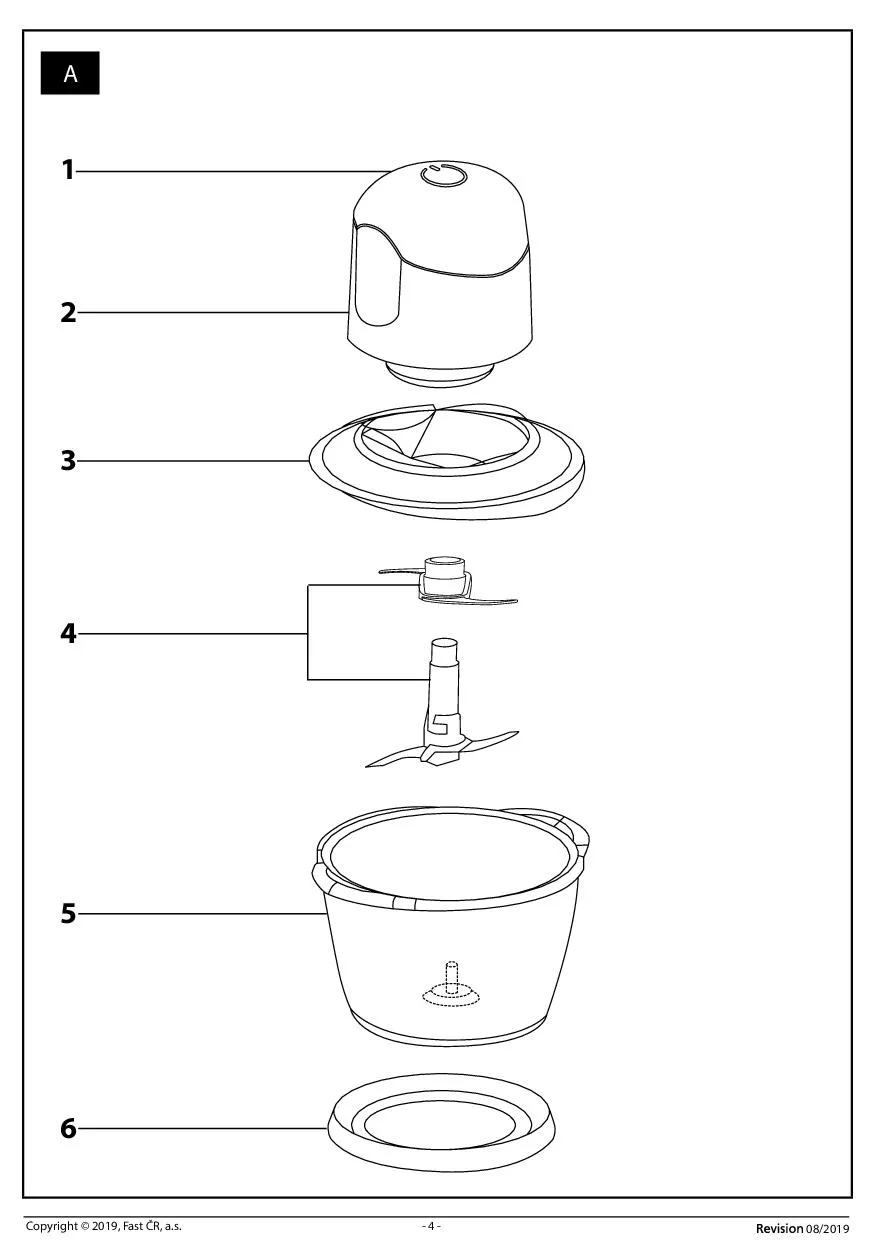 A

1

2

3

4

5

6

Copyright © 2019, Fast ČR, a.s.

- 4 -

Revision 08/2019