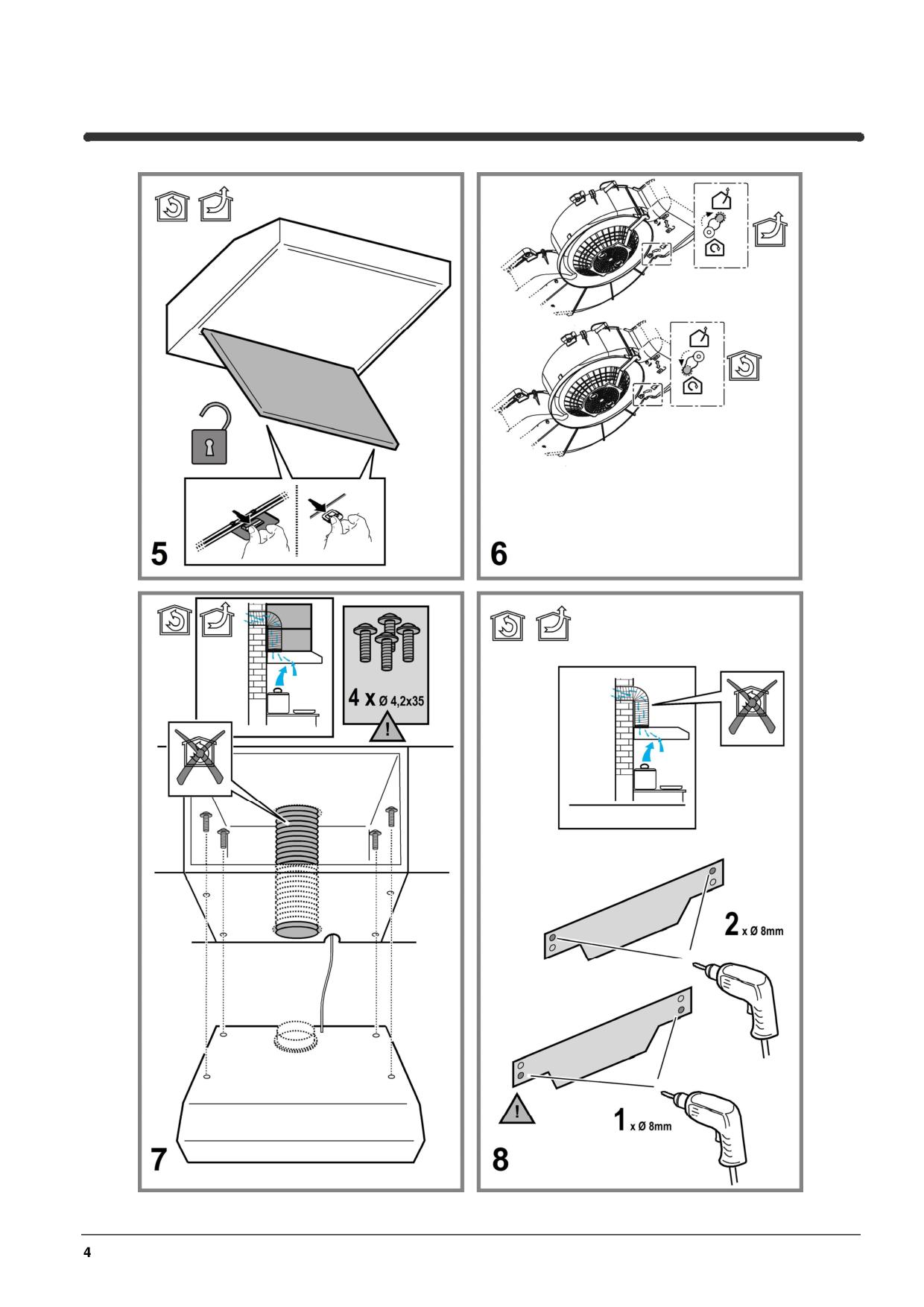 5

6

4 x Ø 4,2x35

!

7

2 x Ø 8mm

!

1 x Ø 8mm

8

4