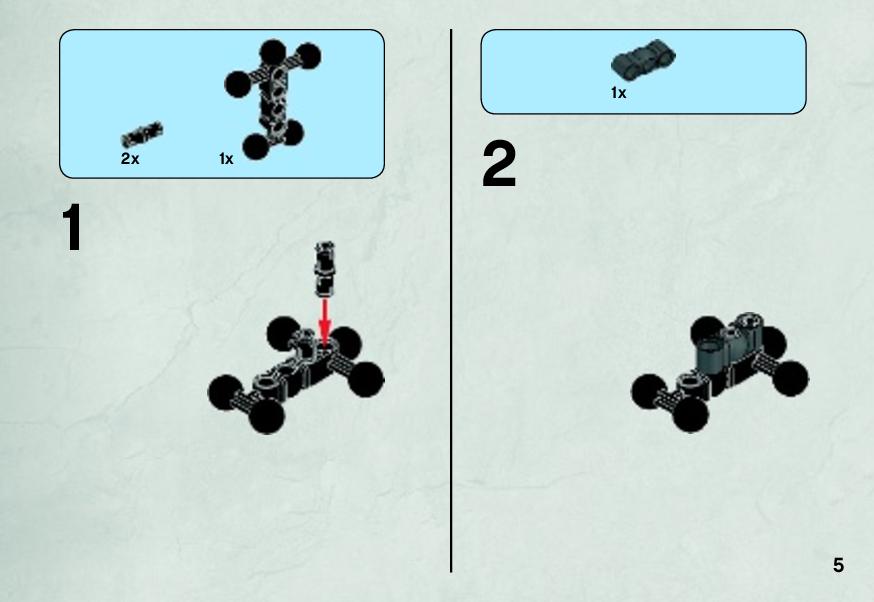 2x
1x

1

1x

2

5