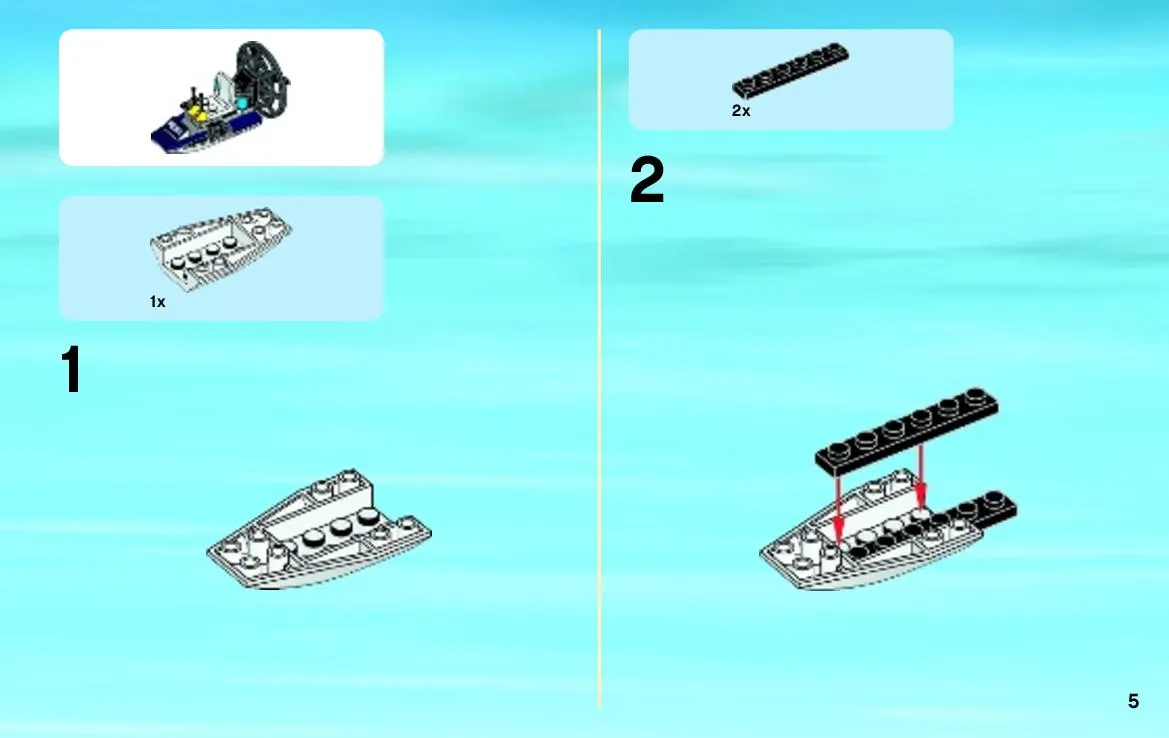 1x

1

2x

2

5