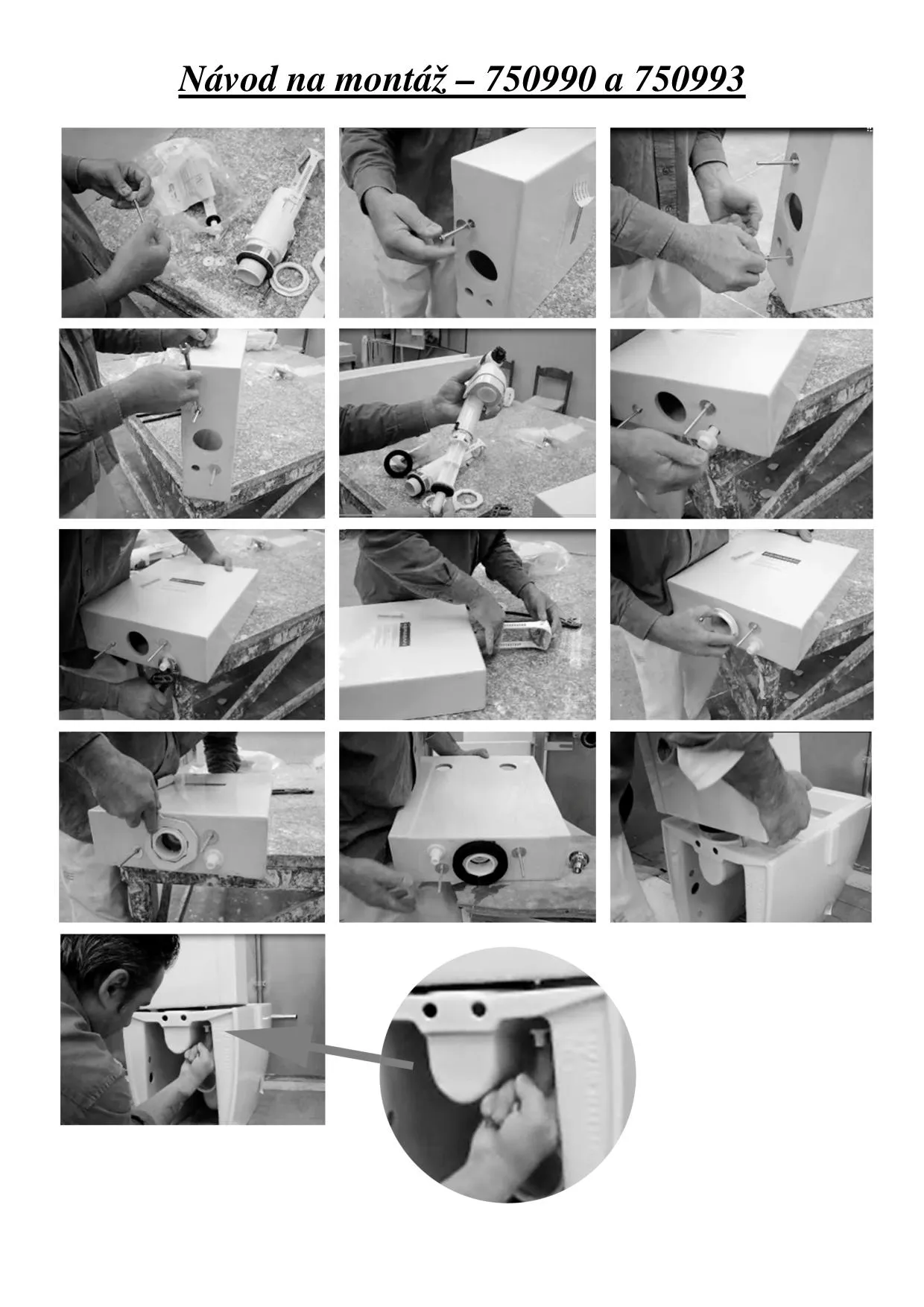 Návod na montáž – 750990 a 750993