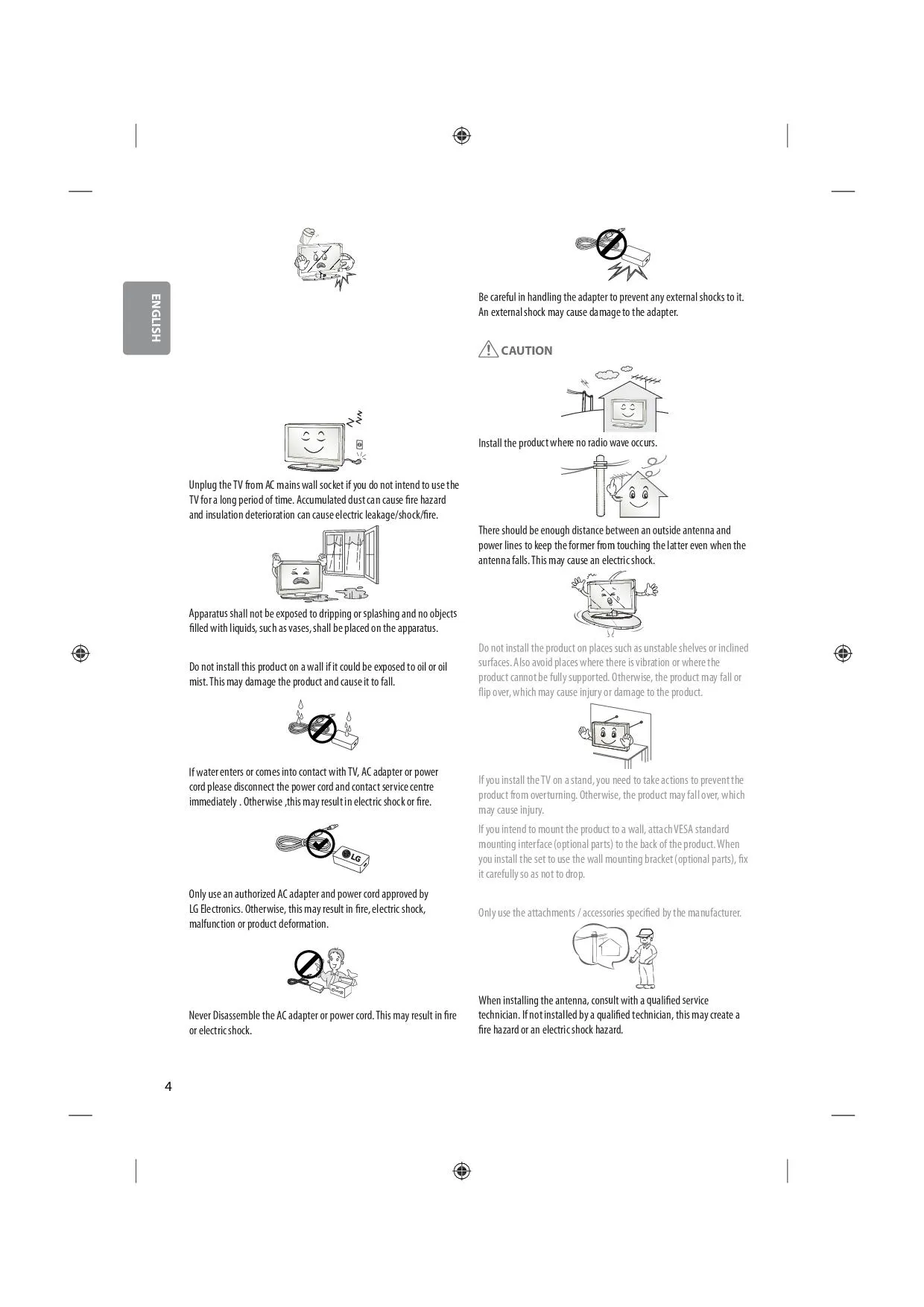 ENGLISH

Unplug the TV from AC mains wall socket if you do not intend to use the TV for a long period of time. Accumulated dust can cause fire hazard and insulation deterioration can cause electric leakage/shock/fire.

Apparatus shall not be exposed to dripping or splashing and no objects filled with liquids, such as vases, shall be placed on the apparatus.

Do not install this product on a wall if it could be exposed to oil or oil mist. This may damage the product and cause it to fall.

If water enters or comes into contact with TV, AC adapter or power cord please disconnect the power cord and contact service centre immediately . Otherwise ,this may result in electric shock or fire.

LG

Only use an authorized AC adapter and power cord approved by LG Electronics. Otherwise, this may result in fire, electric shock, malfunction or product deformation.

Never Disassemble the AC adapter or power cord. This may result in fire or electric shock.

Be careful in handling the adapter to prevent any external shocks to it. An external shock may cause damage to the adapter.

CAUTION

Install the product where no radio wave occurs.

There should be enough distance between an outside antenna and power lines to keep the former from touching the latter even when the antenna falls. This may cause an electric shock.

Do not install the product on places such as unstable shelves or inclined surfaces. Also avoid places where there is vibration or where the product cannot be fully supported. Otherwise, the product may fall or flip over, which may cause injury or damage to the product.

If you install the TV on a stand, you need to take actions to prevent the product from overturning. Otherwise, the product may fall over, which may cause injury.

If you intend to mount the product to a wall, attach VESA standard mounting interface (optional parts) to the back of the product. When you install the set to use the wall mounting bracket (optional parts), fix it carefully so as not to drop.

Only use the attachments / accessories specified by the manufacturer.

When installing the antenna, consult with a qualified service technician. If not installed by a qualified technician, this may create a fire hazard or an electric shock hazard.

4