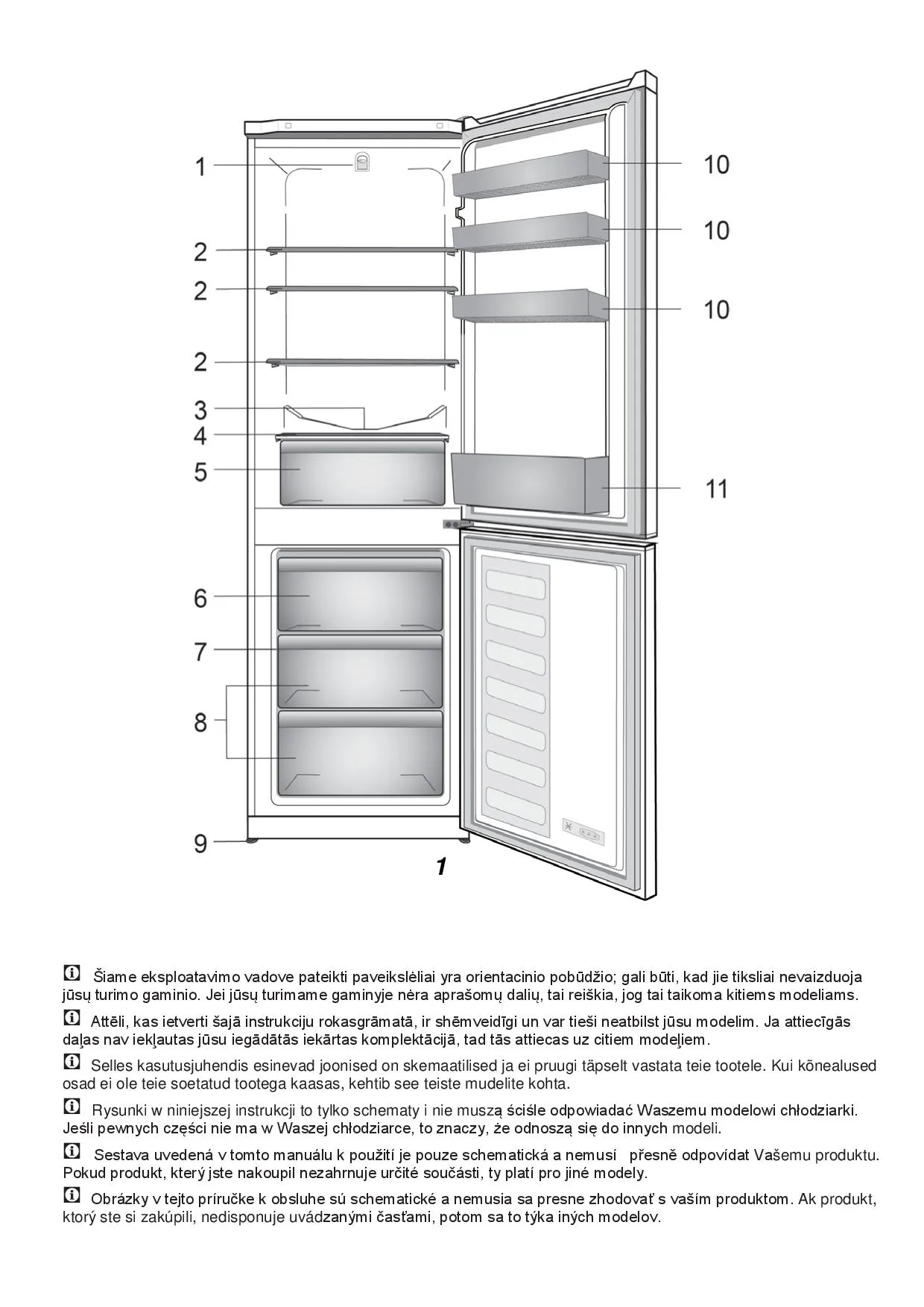 1
2
2
2
3
4
5
6
7
8
9
10
10
10
11

1

Šiame eksploatavimo vadove pateikti paveikslėliai yra orientacinio pobūdžio; gali būti, kad jie tiksliai nevaizduoja jūsų turimo gaminio. Jei jūsų turimame gaminyje nėra aprašomų dalių, tai reiškia, jog tai taikoma kitiems modeliams.

Attēli, kas ietverti šajā instrukciju rokasgrāmatā, ir shēmveidīgi un var tieši neatbilst jūsu modelim. Ja attiecīgās daļas nav iekļautas jūsu iegādātās iekārtas komplektācijā, tad tās attiecas uz citiem modeļiem.

Selles kasutusjuhendis esinevad joonised on skemaatilised ja ei pruugi täpselt vastata teie tootele. Kui kõnealused osad ei ole teie soetatud tootega kaasas, kehtib see teiste mudelite kohta.

Rysunki w niniejszej instrukcji to tylko schematy i nie muszą ściśle odpowiadać Waszemu modelowi chłodziarki. Jeśli pewnych części nie ma w Waszej chłodziarce, to znaczy, że odnoszą się do innych modeli.

Sestava uvedená v tomto manuálu k použití je pouze schematická a nemusí přesně odpovídat Vašemu produktu. Pokud produkt, který jste nakoupil nezahrnuje určité součásti, ty platí pro jiné modely.

Obrázky v tejto príručke k obsluhe sú schematické a nemusia sa presne zhodovať s vaším produktom. Ak produkt, ktorý ste si zakúpili, nedisponuje uvádzanými časťami, potom sa to týka iných modelov.