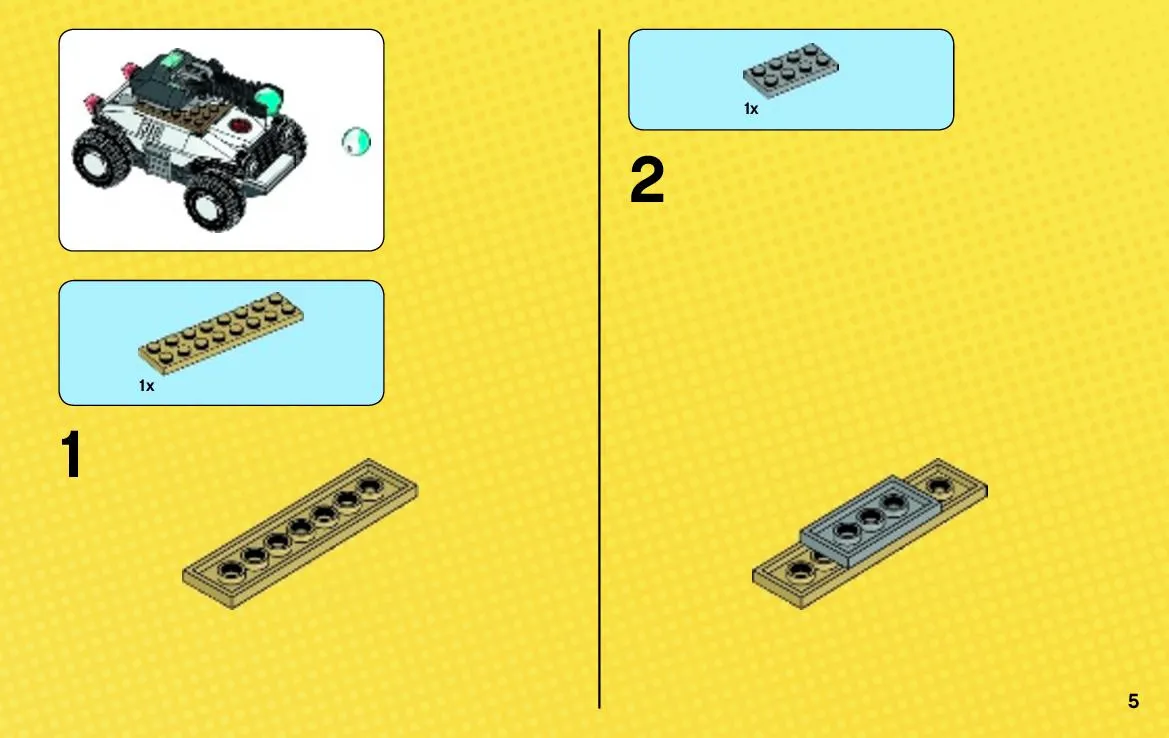 1x

1

1x

2

5