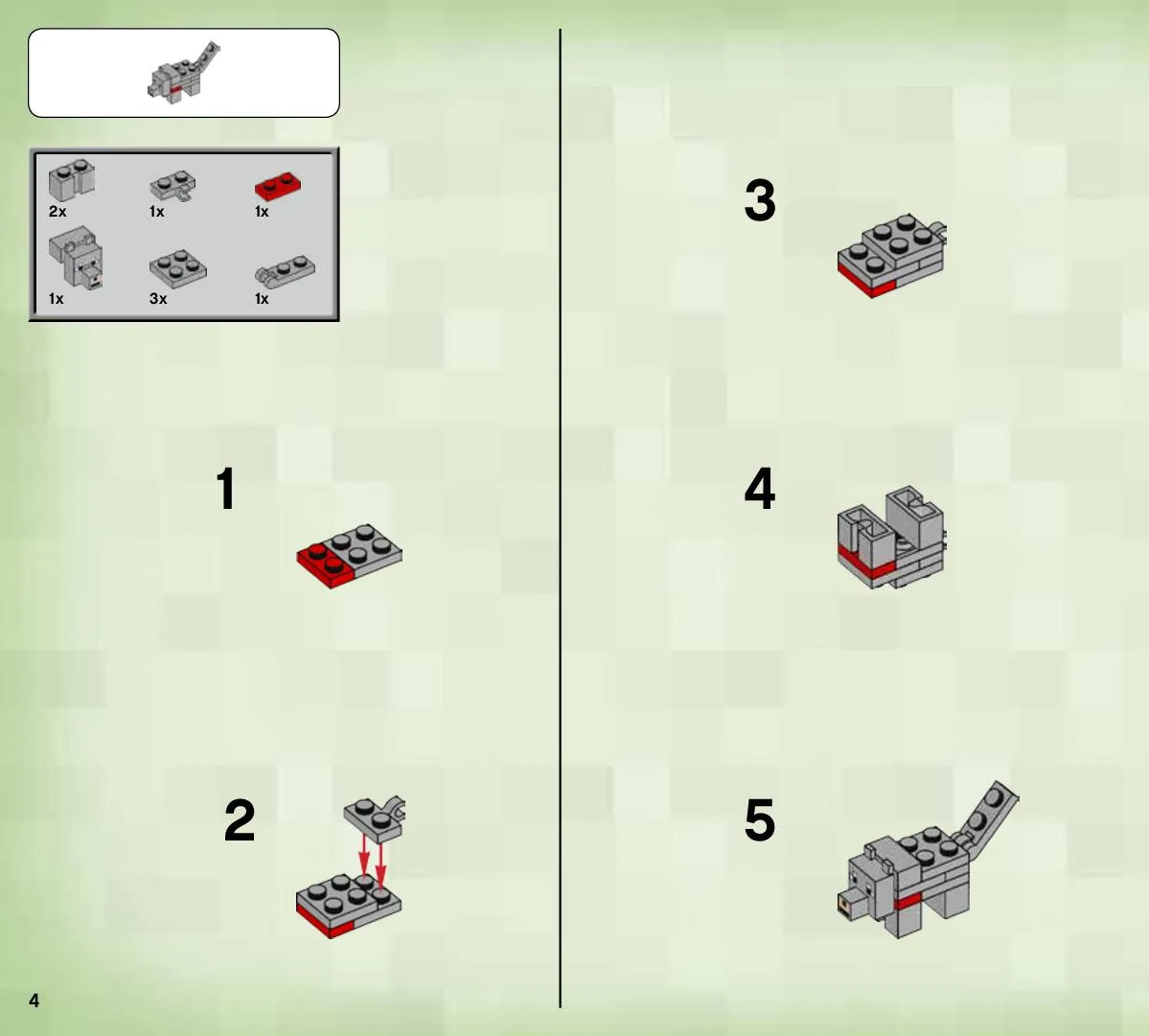 2x
1x
1x
1x
3x
1x

1

2

3

4

5

4