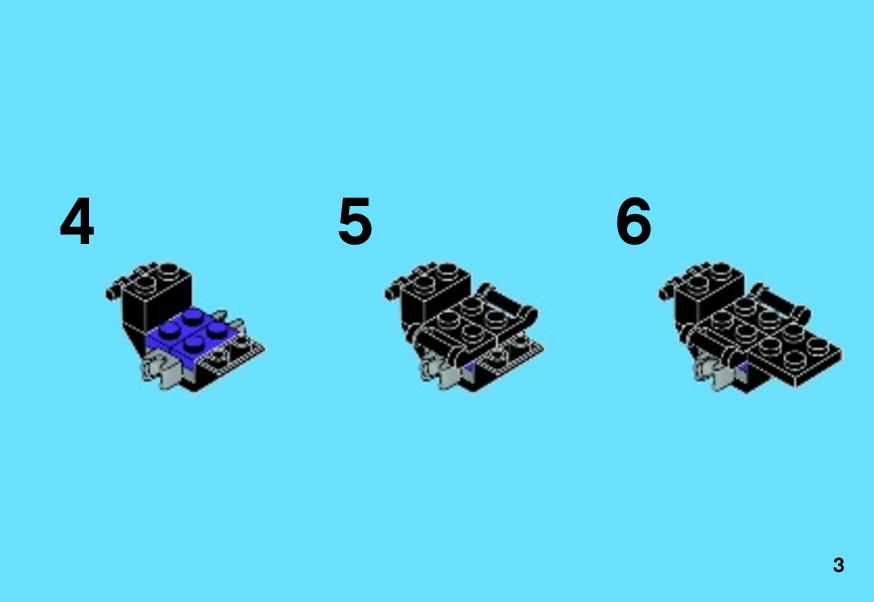 4

5

6

3