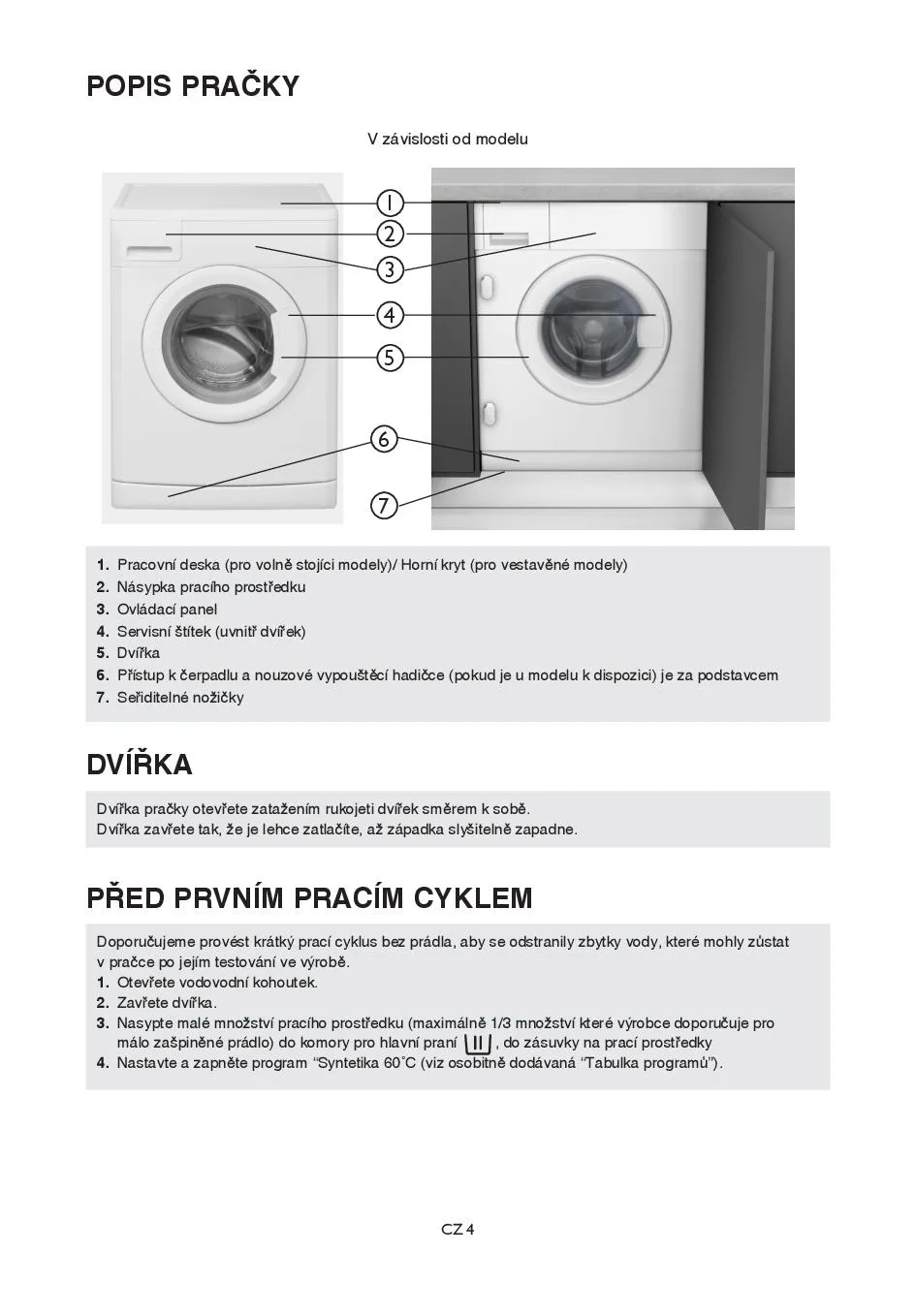 POPIS PRAČKY

V závislosti od modelu

1
2
3
4
5
6
7

1. Pracovní deska (pro volně stojíci modely)/ Horní kryt (pro vestavěné modely)
2. Násypka pracího prostředku
3. Ovládací panel
4. Servisní štítek (uvnitř dvířek)
5. Dvířka
6. Přístup k čerpadlu a nouzové vypouštěcí hadičce (pokud je u modelu k dispozici) je za podstavcem
7. Seřiditelné nožičky

DVÍŘKA

Dvířka pračky otevřete zatažením rukojeti dvířek směrem k sobě.
Dvířka zavřete tak, že je lehce zatlačíte, až západka slyšitelně zapadne.

PŘED PRVNÍM PRACÍM CYKLEM

Doporučujeme provést krátký prací cyklus bez prádla, aby se odstranily zbytky vody, které mohly zůstat v pračce po jejím testování ve výrobě.
1. Otevřete vodovodní kohoutek.
2. Zavřete dvířka.
3. Nasypte malé množství pracího prostředku (maximálně 1/3 množství které výrobce doporučuje pro málo zašpiněné prádlo) do komory pro hlavní praní II, do zásuvky na prací prostředky
4. Nastavte a zapněte program "Syntetika 60˚C (viz osobitně dodávaná "Tabulka programů").

CZ 4