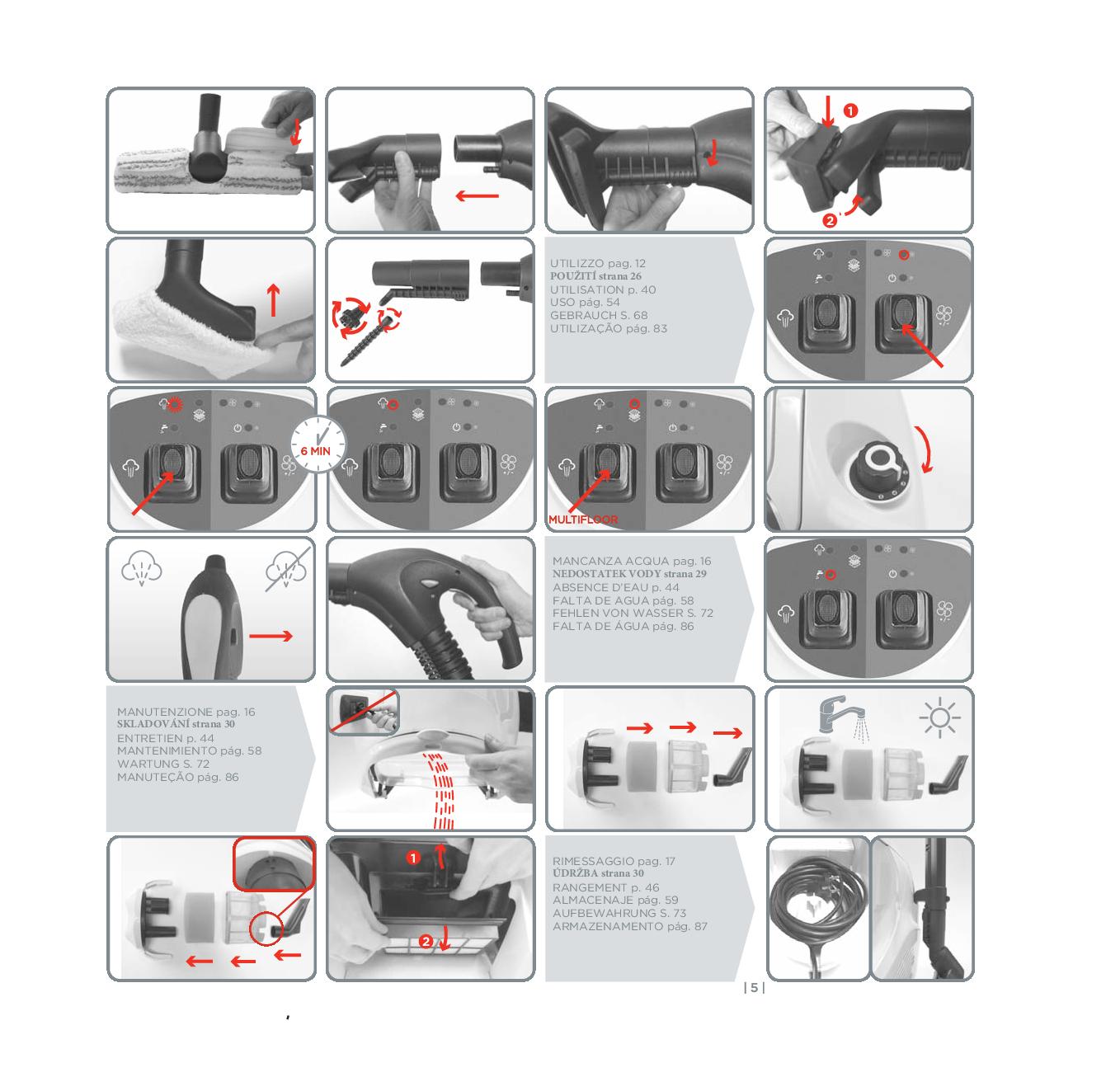 1
2

UTILIZZO pag. 12
POUŽITÍ strana 26
UTILISATION p. 40
USO pág. 54
GEBRAUCH S. 68
UTILIZAÇÃO pág. 83

6 MIN

MULTIFLOOR

MANCANZA ACQUA pag. 16
NEDOSTATEK VODY strana 29
ABSENCE D'EAU p. 44
FALTA DE AGUA pág. 58
FEHLEN VON WASSER S. 72
FALTA DE ÁGUA pág. 86

MANUTENZIONE pag. 16
SKLADOVÁNÍ strana 30
ENTRETIEN p. 44
MANTENIMIENTO pág. 58
WARTUNG S. 72
MANUTEÇÃO pág. 86

1
2

RIMESSAGGIO pag. 17
ÚDRŽBA strana 30
RANGEMENT p. 46
ALMACENAJE pág. 59
AUFBEWAHRUNG S. 73
ARMAZENAMENTO pág. 87

| 5 |