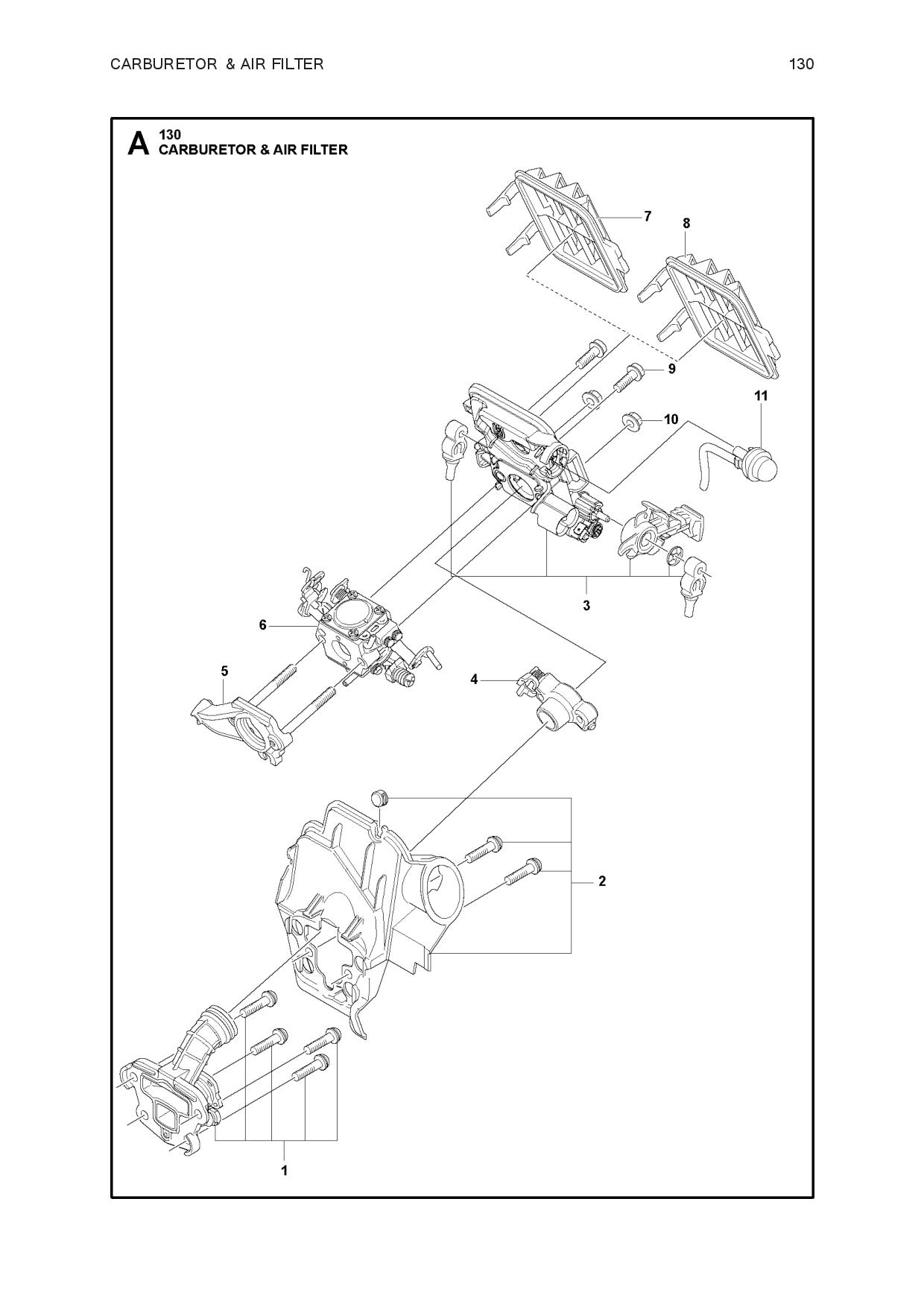 CARBURETOR & AIR FILTER 130

A 130
CARBURETOR & AIR FILTER

7
8
9
11
10
3
6
5
4
2
1