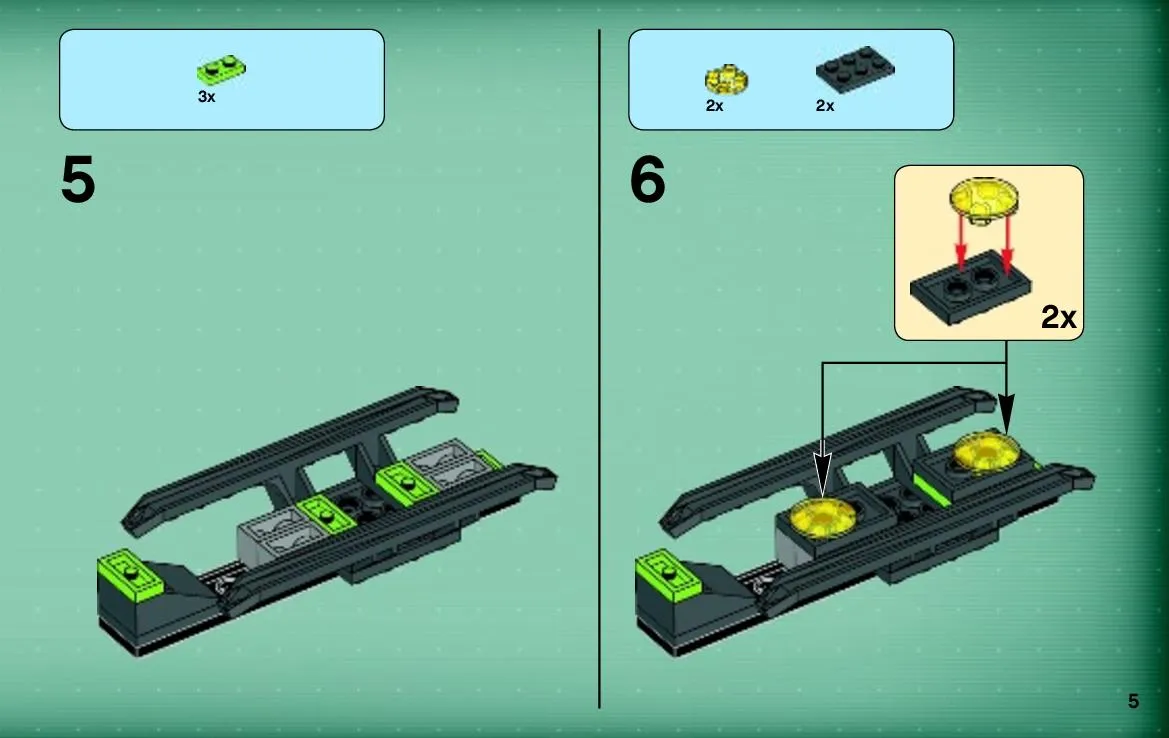 3x

5

2x 2x

6

2x

5