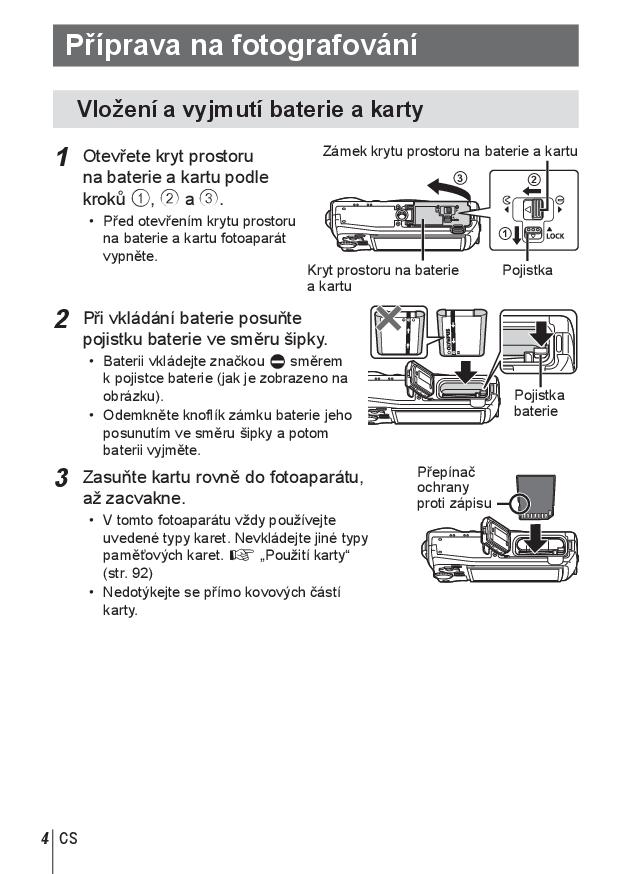 Příprava na fotografování

Vložení a vyjmutí baterie a karty

1 Otevřete kryt prostoru na baterie a kartu podle kroků ①, ② a ③.

• Před otevřením krytu prostoru na baterie a kartu fotoaparát vypněte.

Zámek krytu prostoru na baterie a kartu

③ ② ① LOCK

Kryt prostoru na baterie a kartu

Pojistka

2 Při vkládání baterie posuňte pojistku baterie ve směru šipky.

• Baterii vkládejte značkou ⊖ směrem k pojistce baterie (jak je zobrazeno na obrázku).
• Odemkněte knoflík zámku baterie jeho posunutím ve směru šipky a potom baterii vyjměte.

Pojistka baterie

3 Zasuňte kartu rovně do fotoaparátu, až zacvakne.

• V tomto fotoaparátu vždy používejte uvedené typy karet. Nevkládejte jiné typy paměťových karet. ☞ „Použití karty“ (str. 92)
• Nedotýkejte se přímo kovových částí karty.

Přepínač ochrany proti zápisu

4 CS