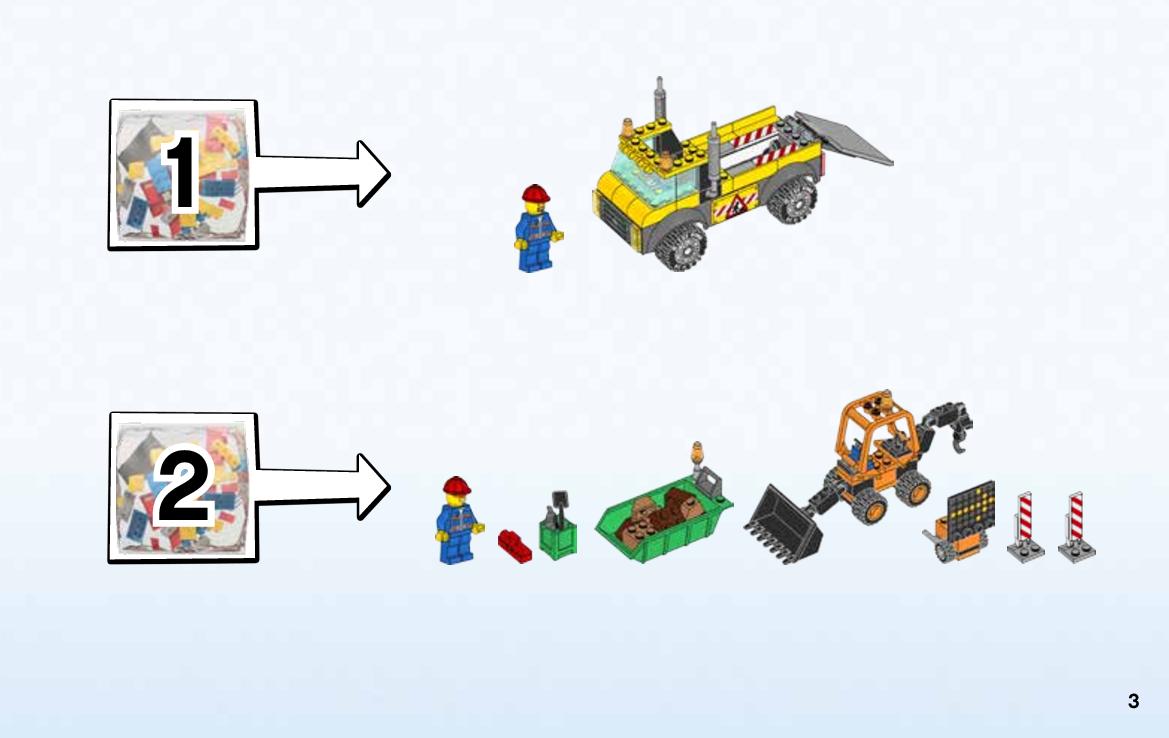 1

2

3