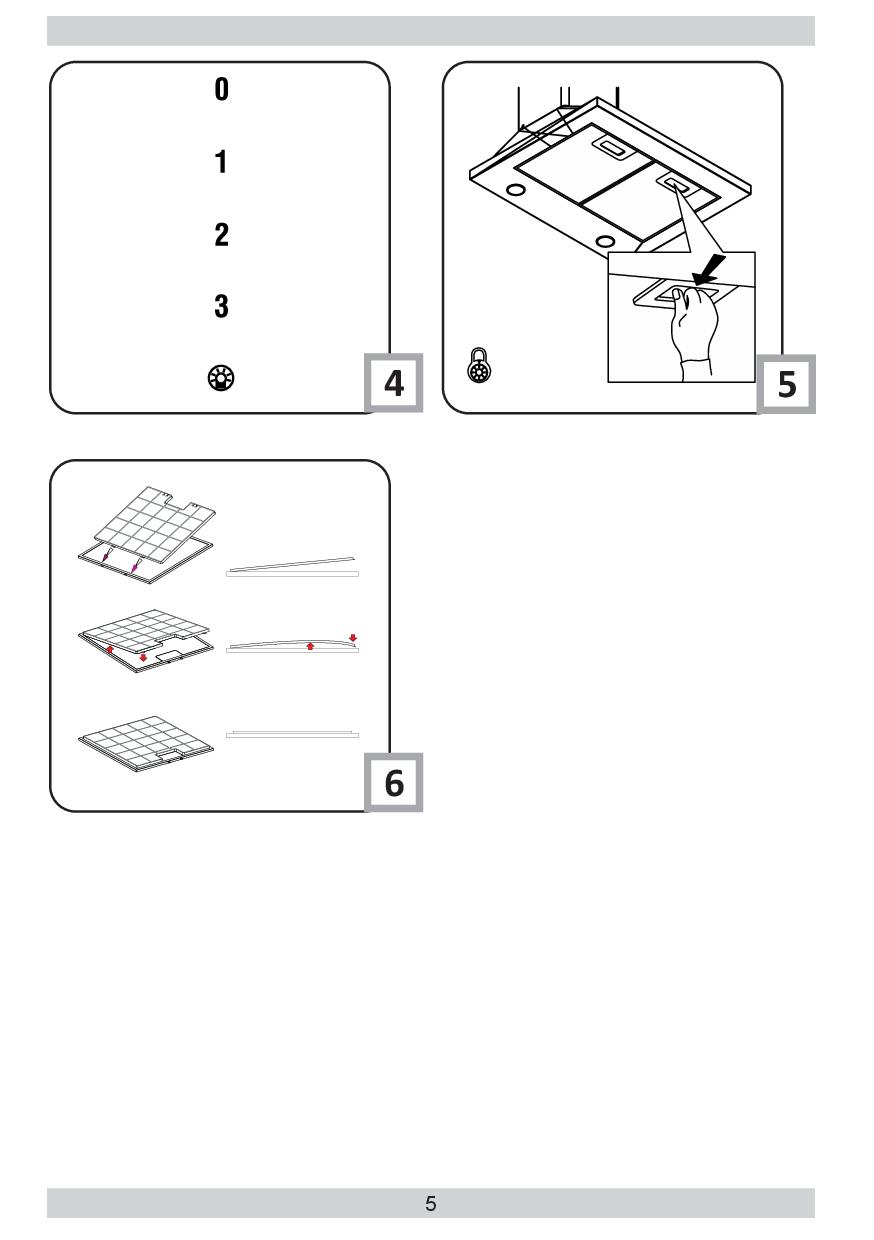 0

1

2

3

4

5

6

5