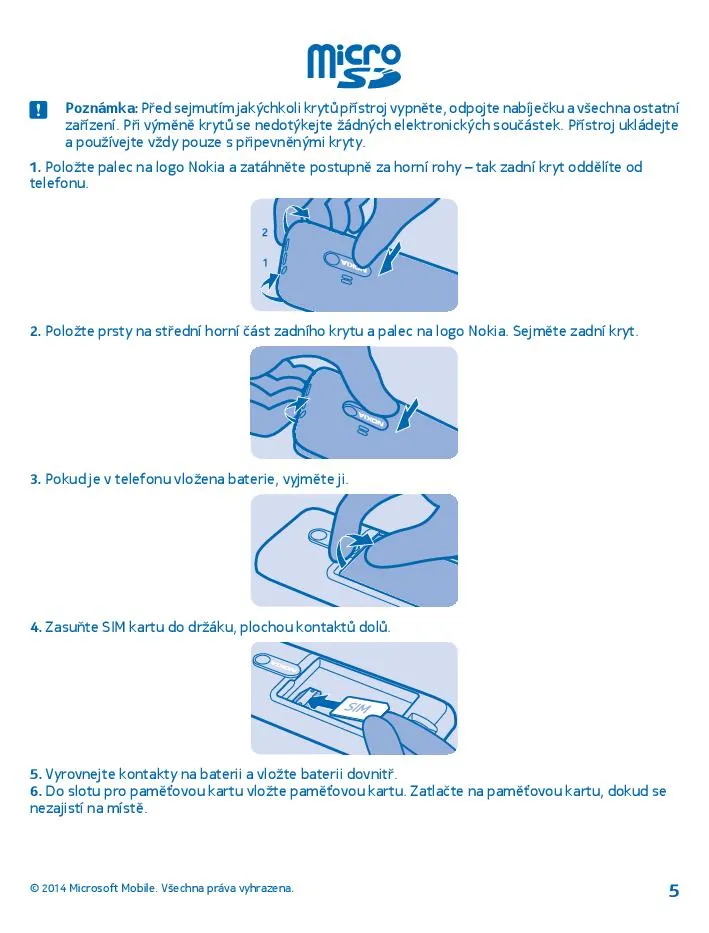 micro SD

Poznámka: Před sejmutím jakýchkoli krytů přístroj vypněte, odpojte nabíječku a všechna ostatní zařízení. Při výměně krytů se nedotýkejte žádných elektronických součástek. Přístroj ukládejte a používejte vždy pouze s připevněnými kryty.

1. Položte palec na logo Nokia a zatáhněte postupně za horní rohy – tak zadní kryt oddělíte od telefonu.

2
1
NOKIA

2. Položte prsty na střední horní část zadního krytu a palec na logo Nokia. Sejměte zadní kryt.

NOKIA

3. Pokud je v telefonu vložena baterie, vyjměte ji.

4. Zasuňte SIM kartu do držáku, plochou kontaktů dolů.

SIM

5. Vyrovnejte kontakty na baterii a vložte baterii dovnitř.
6. Do slotu pro paměťovou kartu vložte paměťovou kartu. Zatlačte na paměťovou kartu, dokud se nezajistí na místě.

© 2014 Microsoft Mobile. Všechna práva vyhrazena.

5