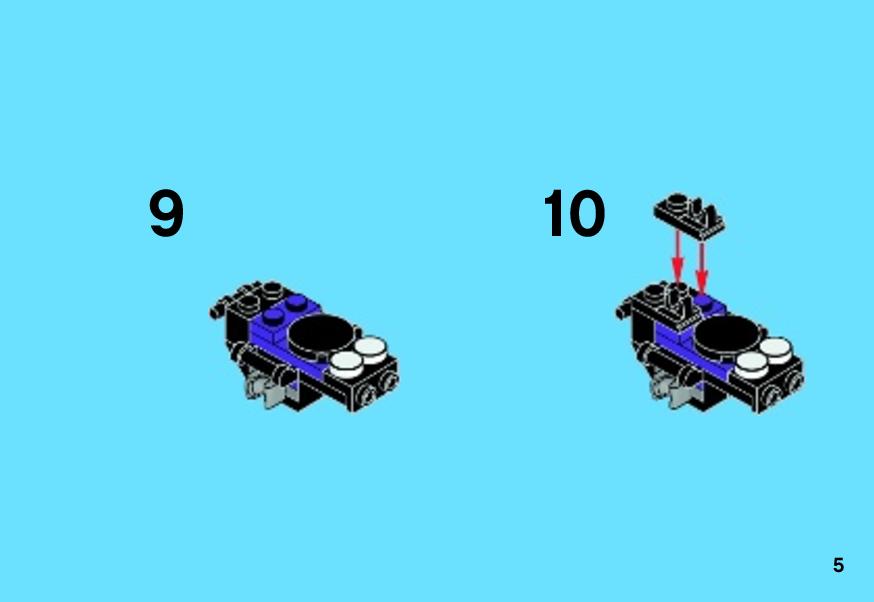 9

10

5