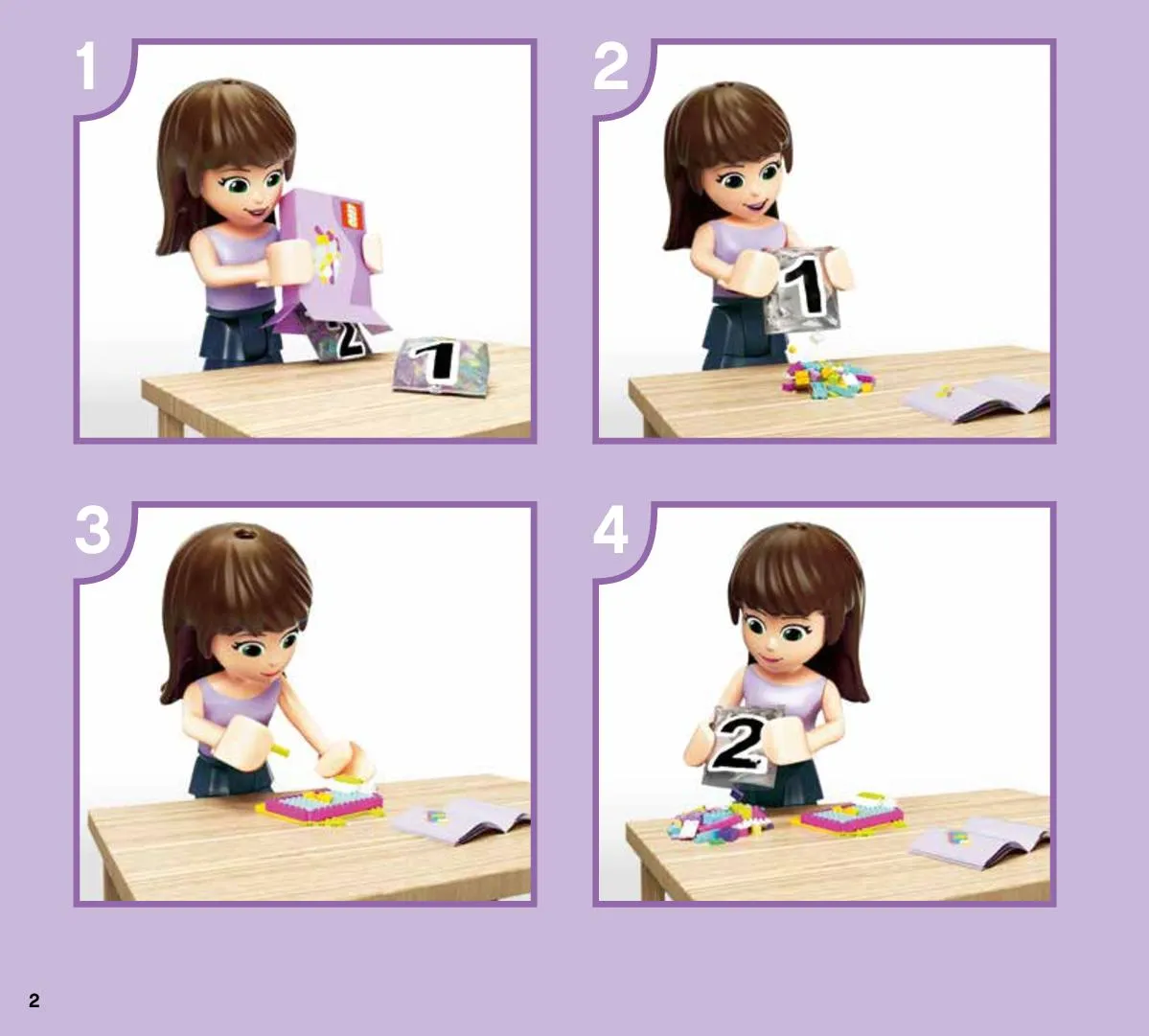 1

2

1

2

1

3

4

2

2