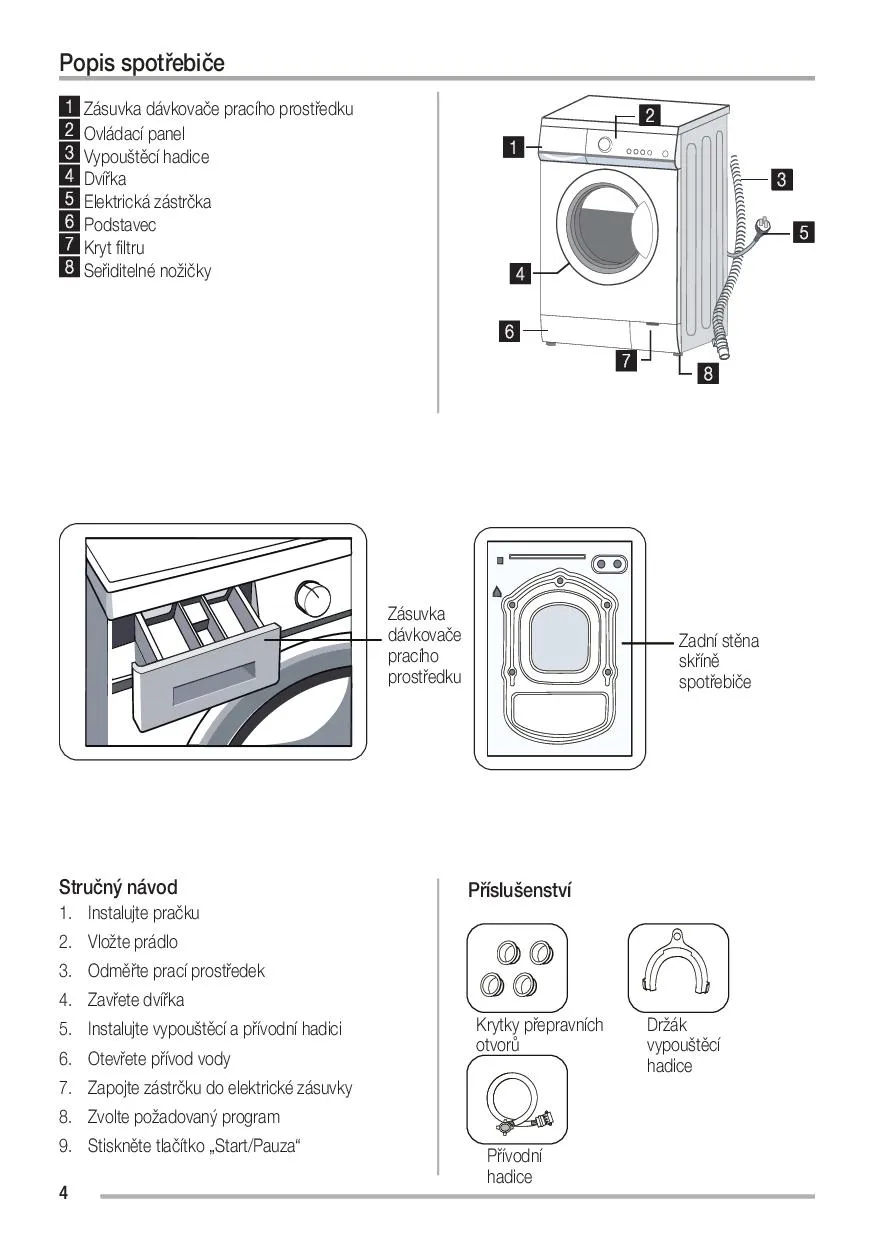 Popis spotřebiče

1 Zásuvka dávkovače pracího prostředku
2 Ovládací panel
3 Vypouštěcí hadice
4 Dvířka
5 Elektrická zástrčka
6 Podstavec
7 Kryt filtru
8 Seřiditelné nožičky

2
1
3
5
4
6
7
8

Zásuvka dávkovače pracího prostředku

Zadní stěna skříně spotřebiče

Stručný návod
1. Instalujte pračku
2. Vložte prádlo
3. Odměřte prací prostředek
4. Zavřete dvířka
5. Instalujte vypouštěcí a přívodní hadici
6. Otevřete přívod vody
7. Zapojte zástrčku do elektrické zásuvky
8. Zvolte požadovaný program
9. Stiskněte tlačítko „Start/Pauza“

Příslušenství

Krytky přepravních otvorů

Držák vypouštěcí hadice

Přívodní hadice

4