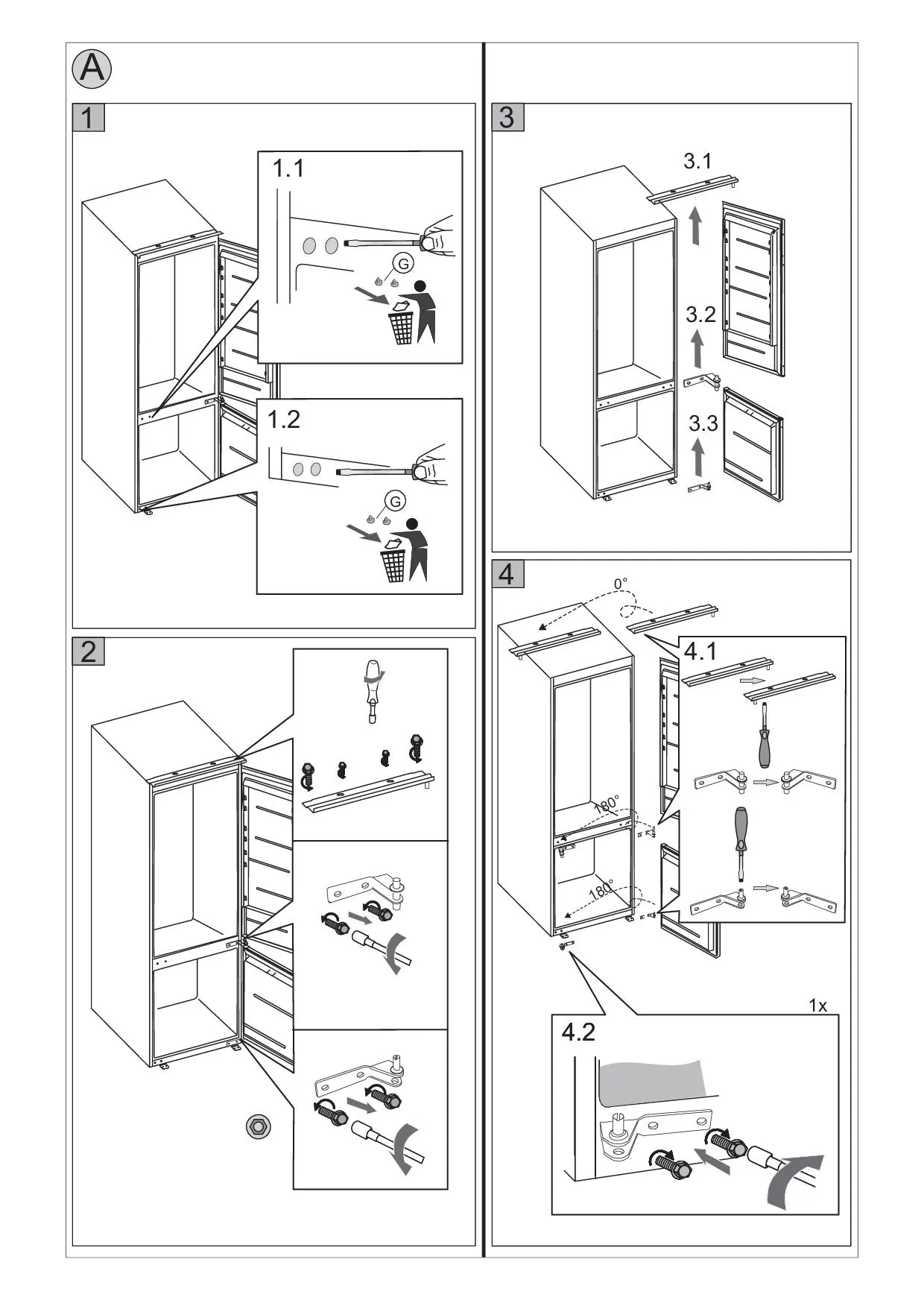 A

1

1.1

G

1.2

G

2

3

3.1

3.2

3.3

4

0°

4.1

180°

180°

1x

4.2