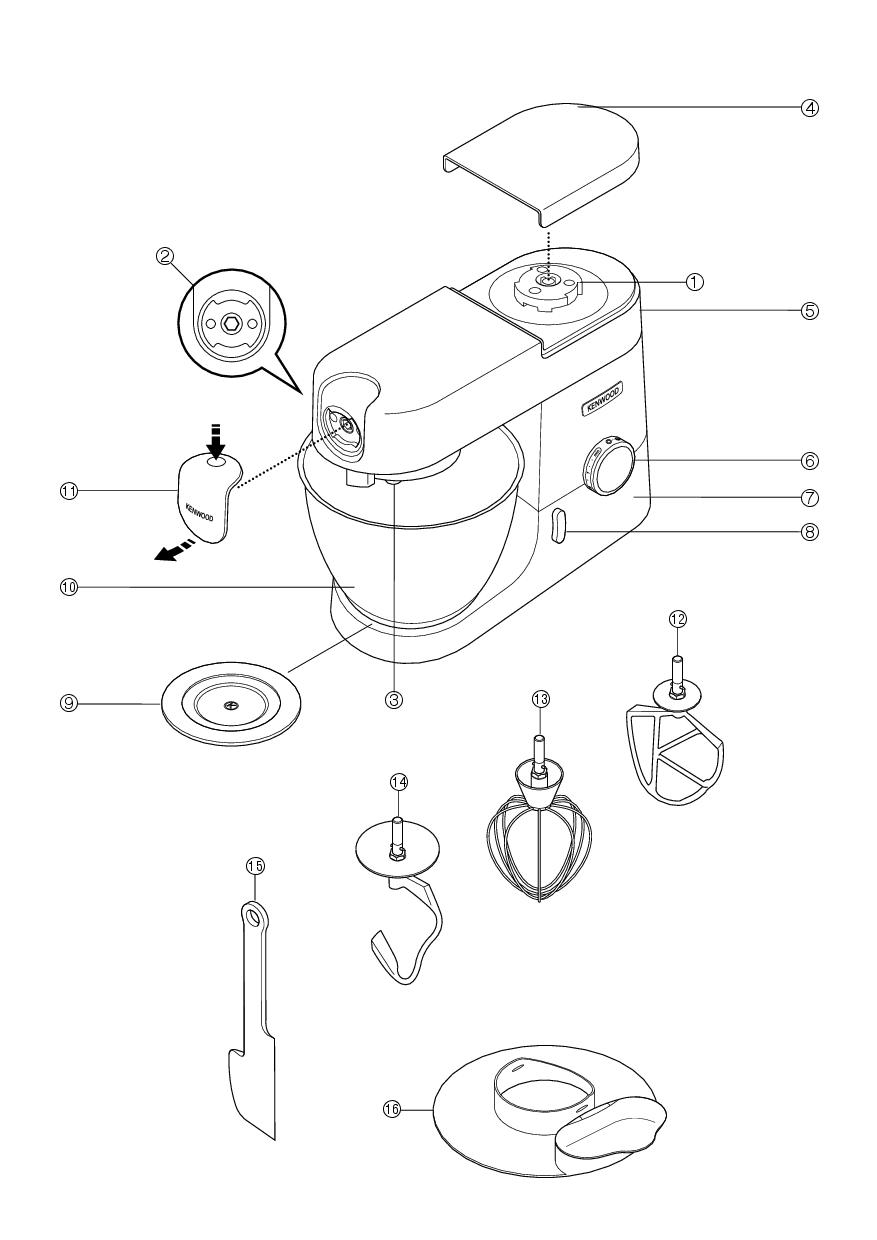 ④
②
①
⑤
KENWOOD
⑥
⑪
KENWOOD
⑦
⑧
⑩
⑫
⑨
③
⑬
⑭
⑮
⑯