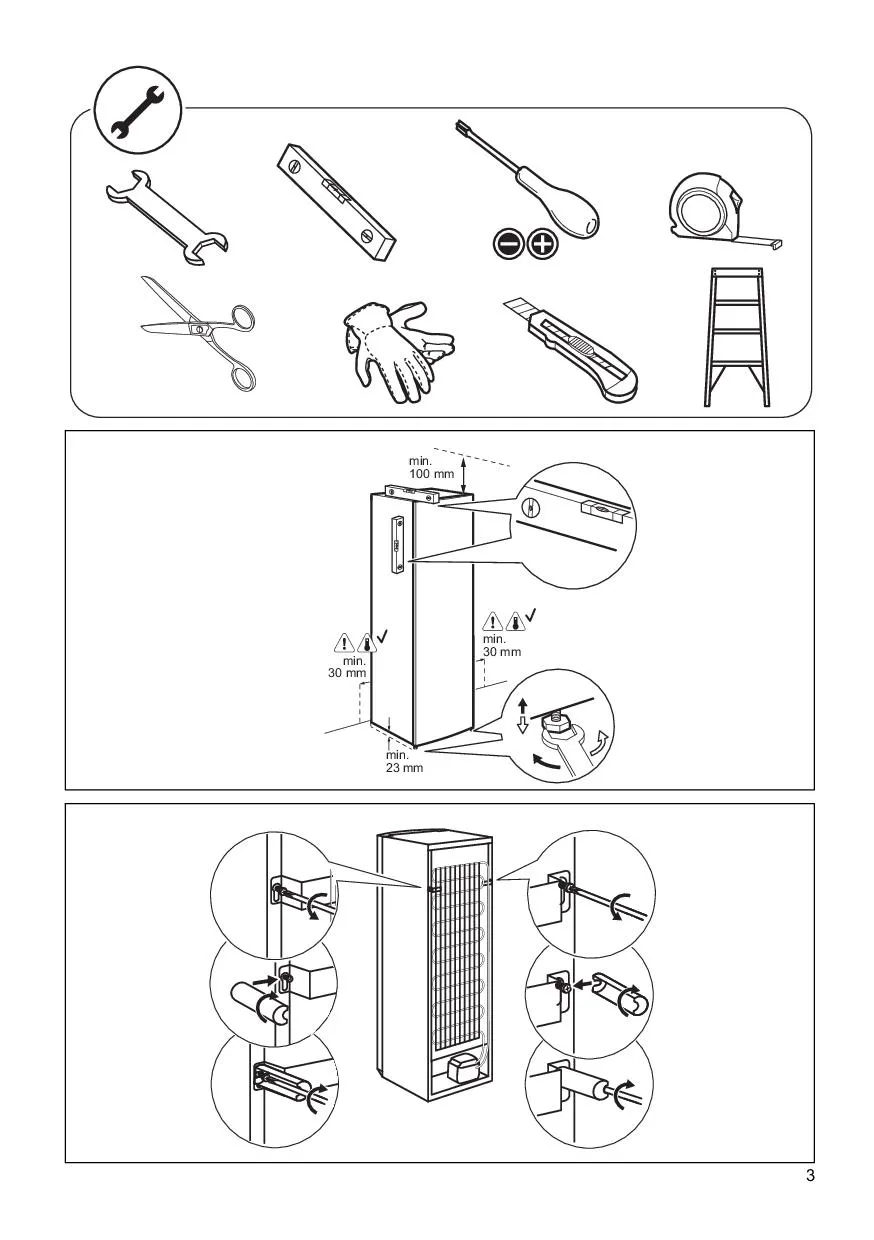 min.
100 mm

min.
30 mm

min.
30 mm

min.
23 mm

3