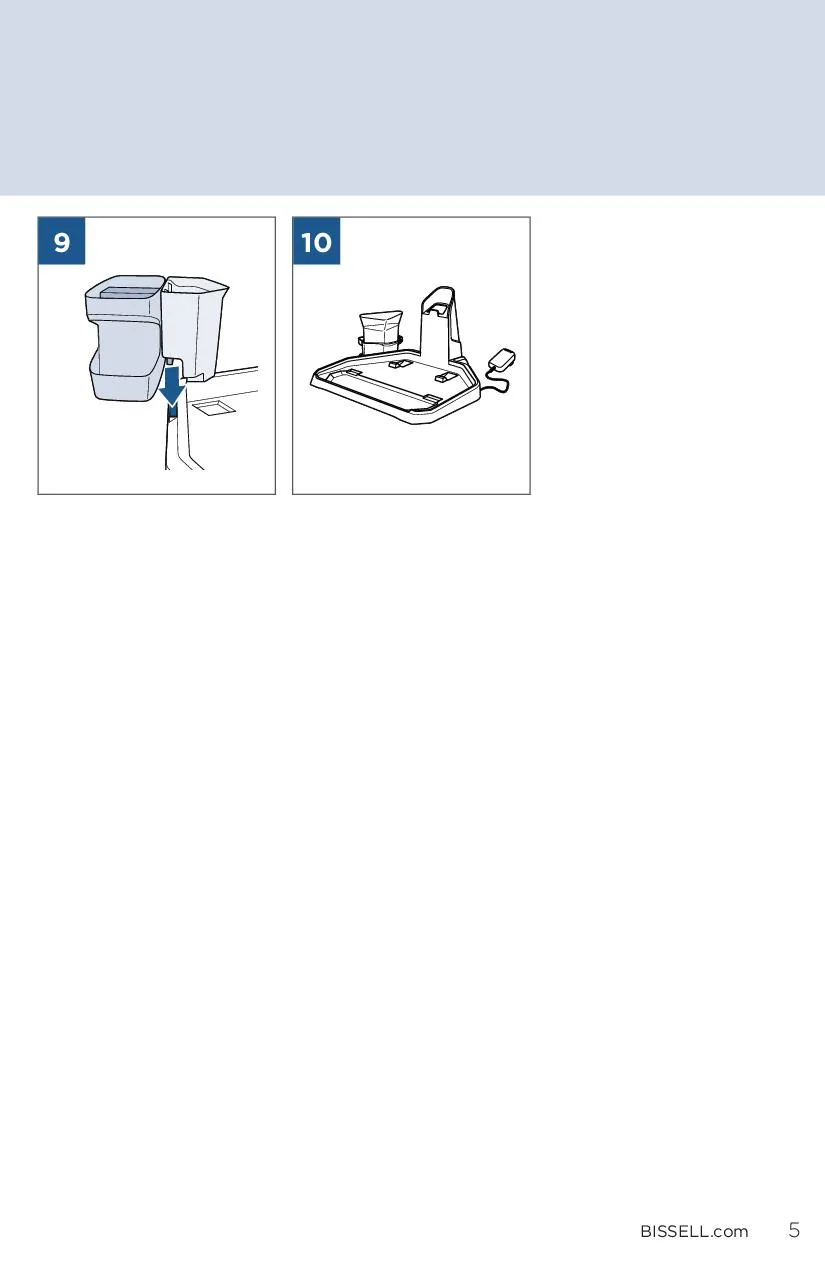 9

10

BISSELL.com 5