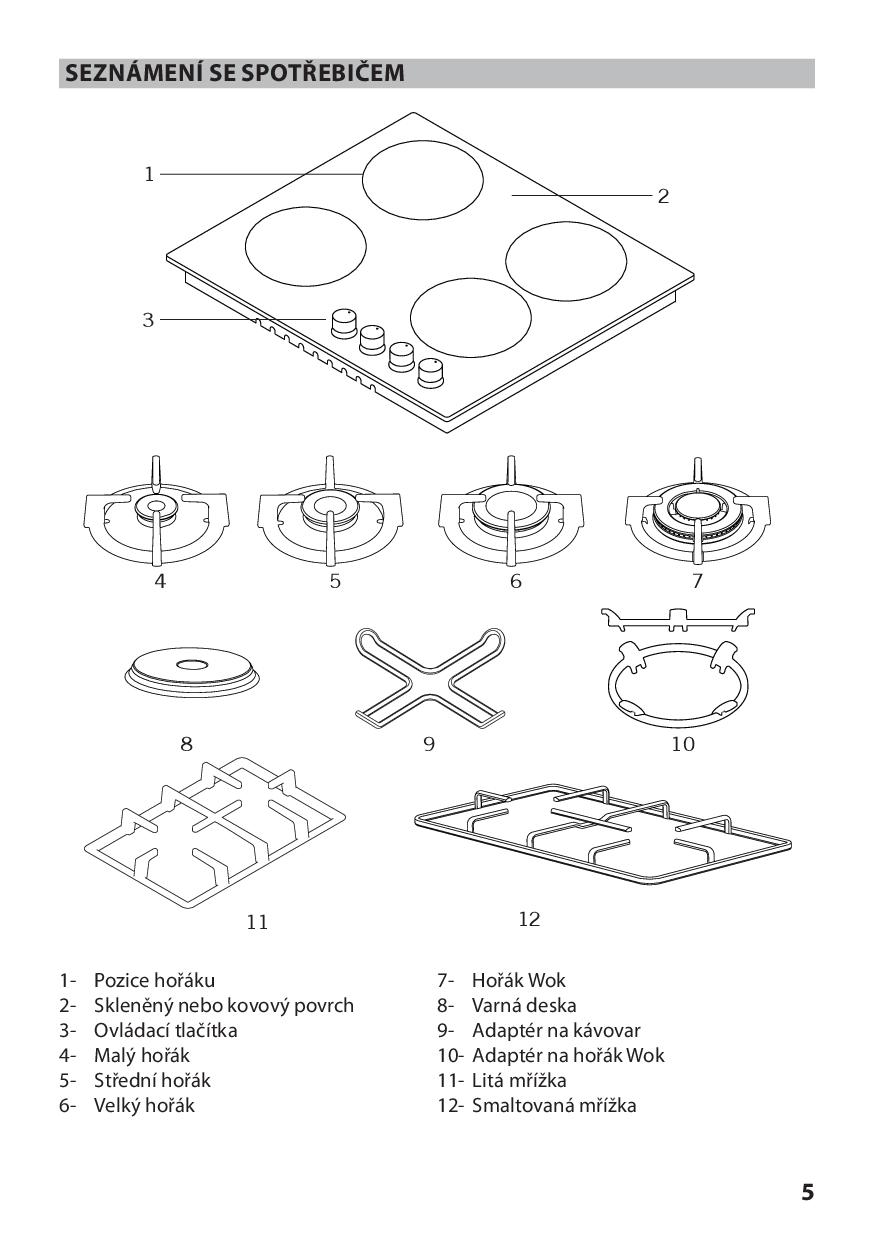 SEZNÁMENÍ SE SPOTŘEBIČEM

1
2
3

4
5
6
7

8
9
10

11
12

1- Pozice hořáku
2- Skleněný nebo kovový povrch
3- Ovládací tlačítka
4- Malý hořák
5- Střední hořák
6- Velký hořák

7- Hořák Wok
8- Varná deska
9- Adaptér na kávovar
10- Adaptér na hořák Wok
11- Litá mřížka
12- Smaltovaná mřížka

5