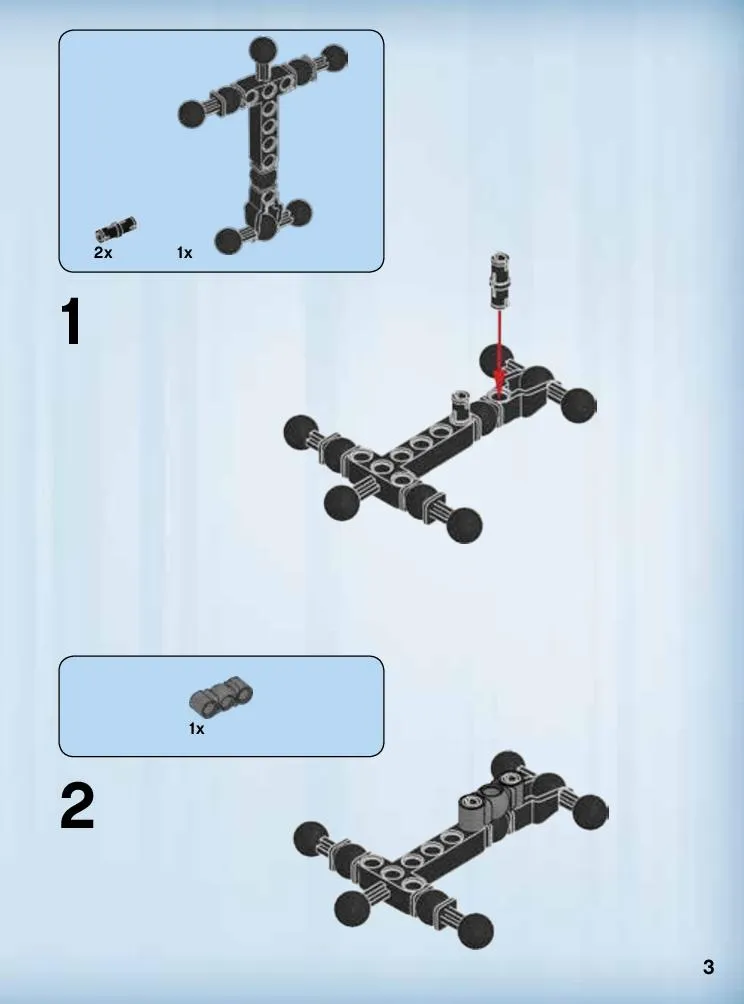 2x
1x

1

1x

2

3