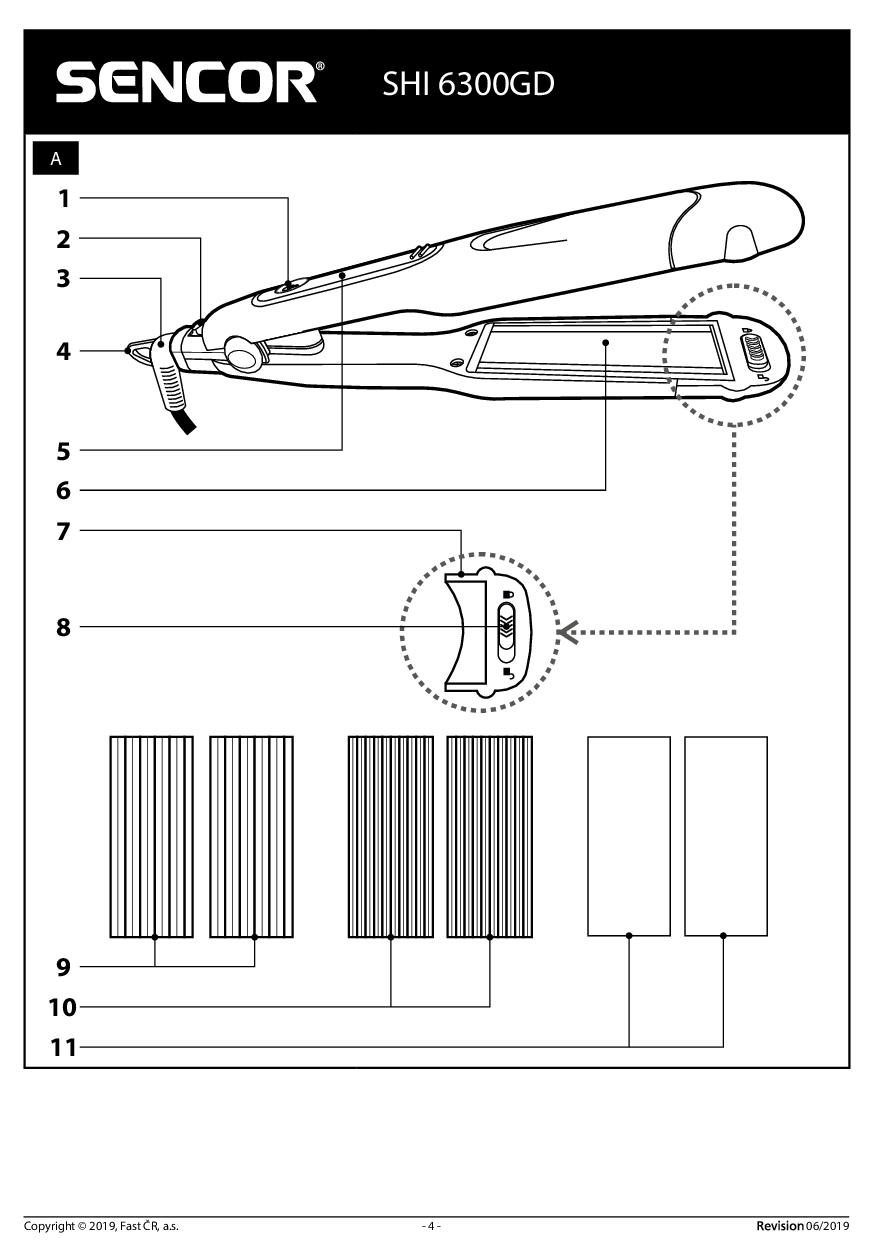 SENCOR® SHI 6300GD

A

1
2
3
4
5
6
7
8
9
10
11

Copyright © 2019, Fast ČR, a.s. - 4 - Revision 06/2019