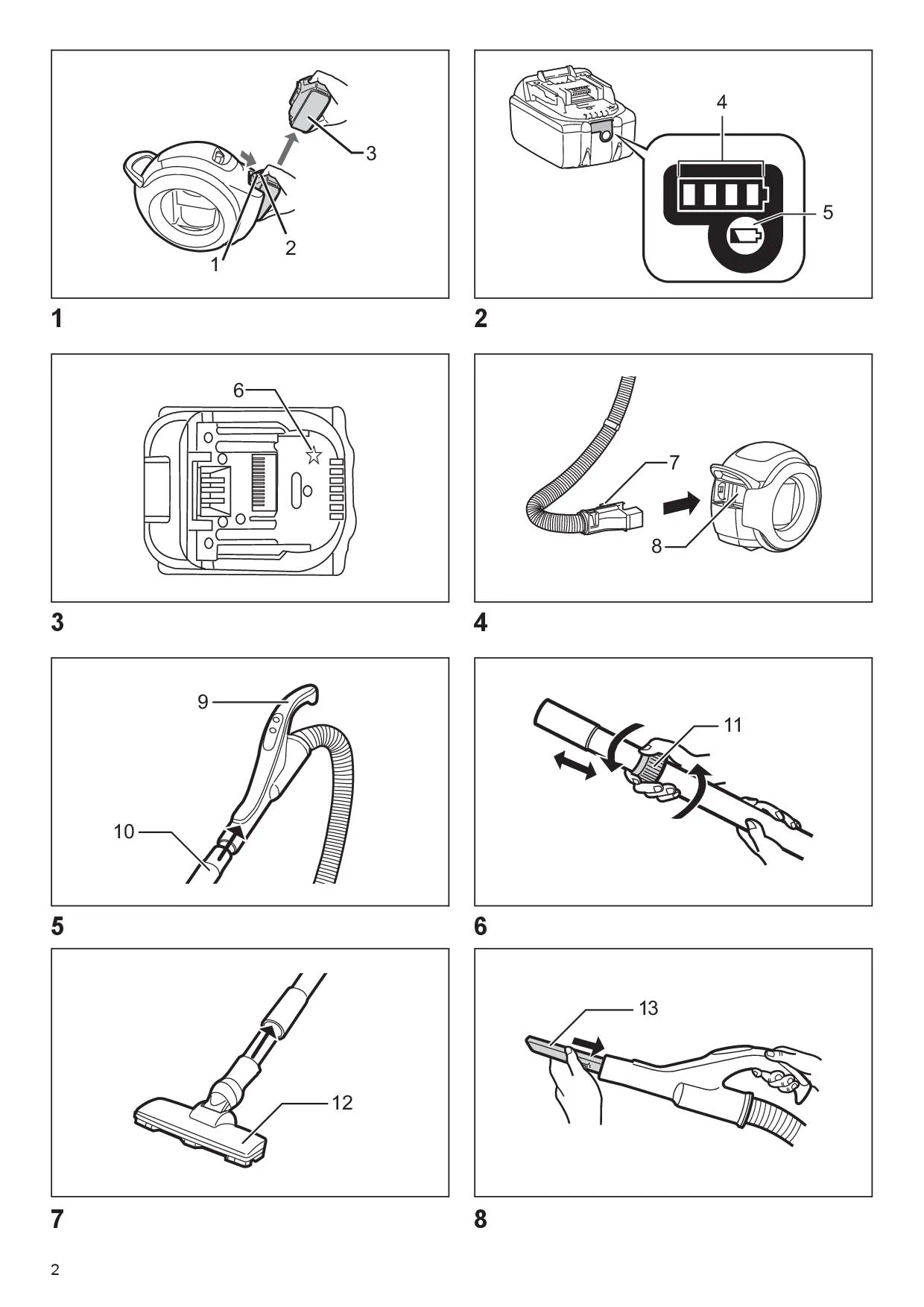 3
2
1

1

4
5

2

6

3

7
8

4

9
10

5

11

6

12

7

13

8

2