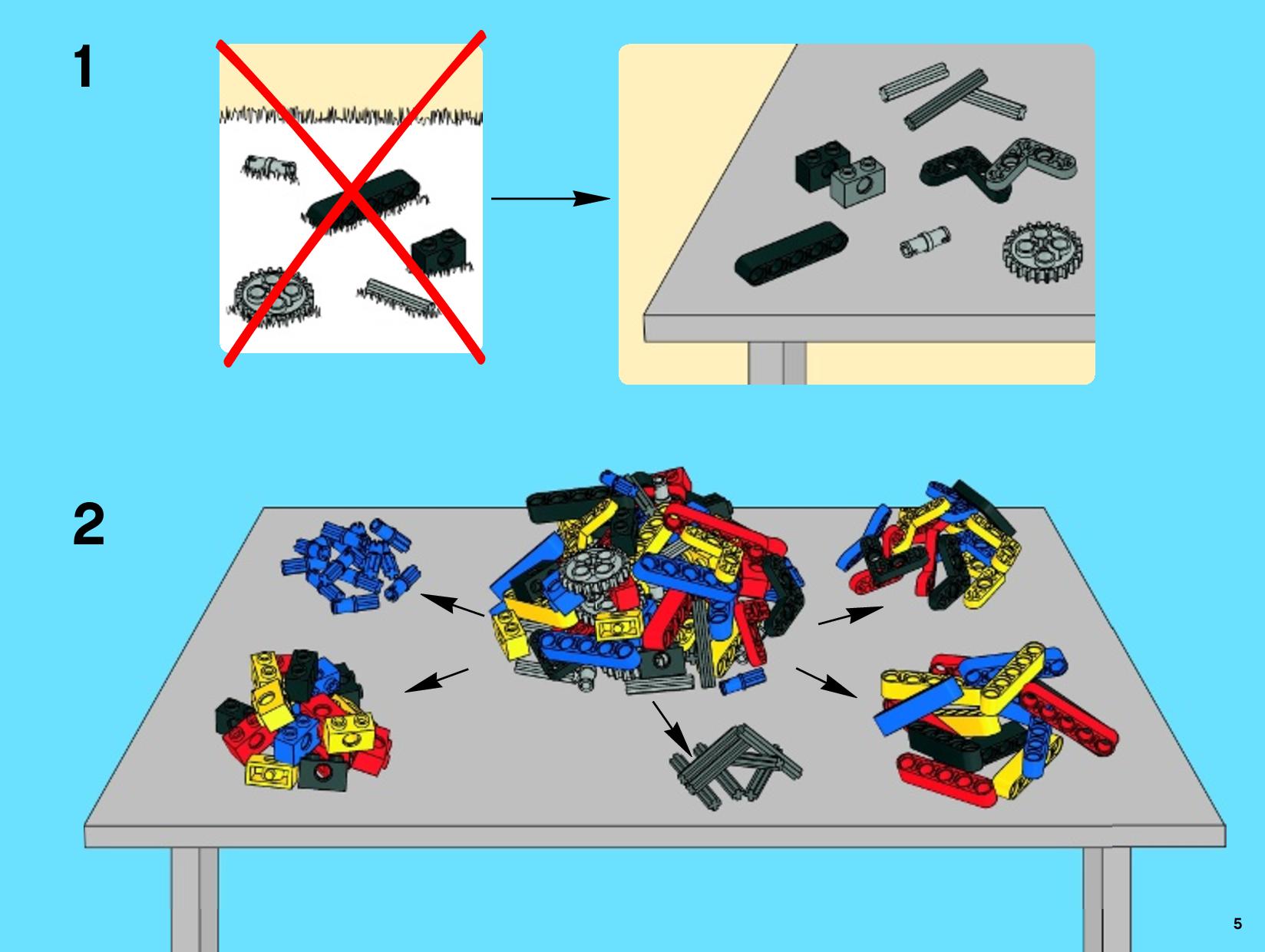 1

2

5