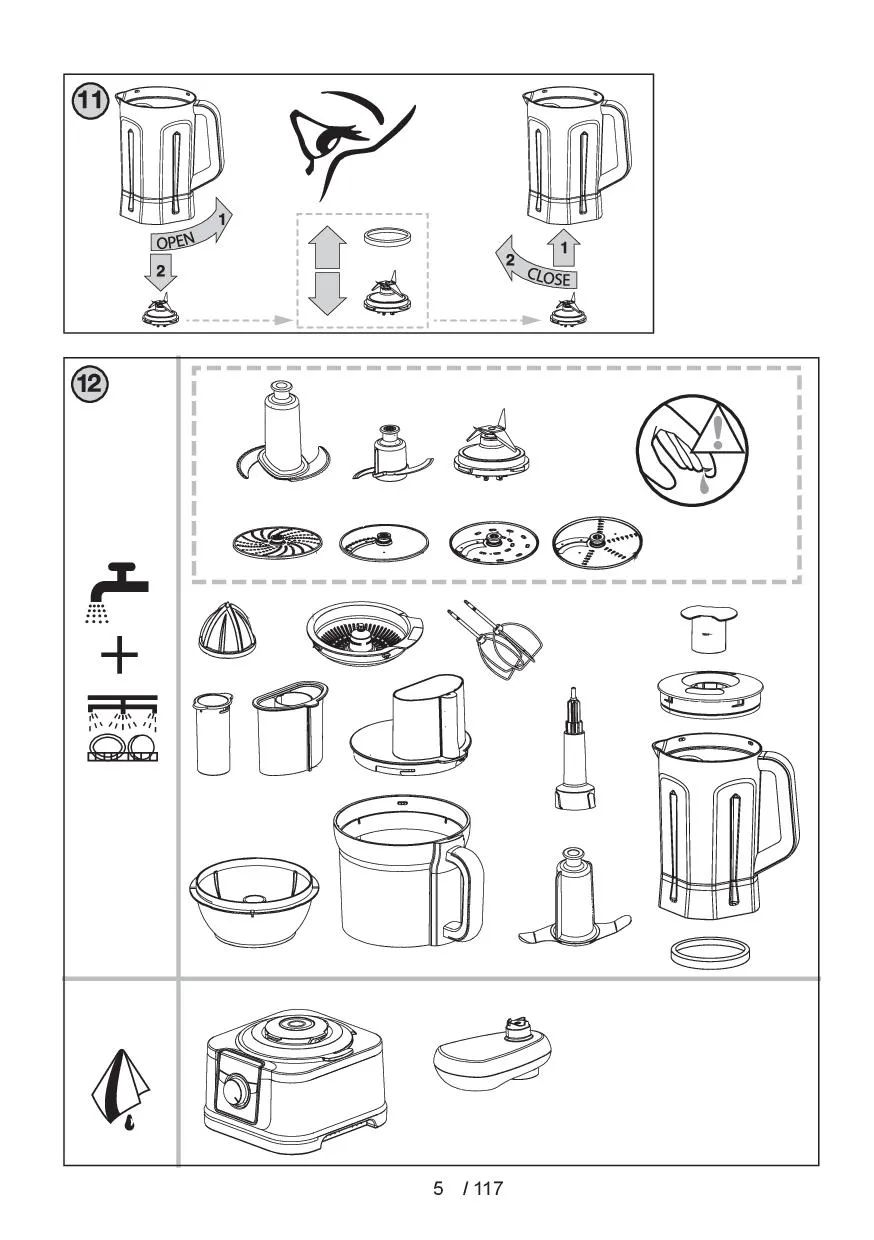 11

OPEN
1
2

2
CLOSE
1

12

5 / 117