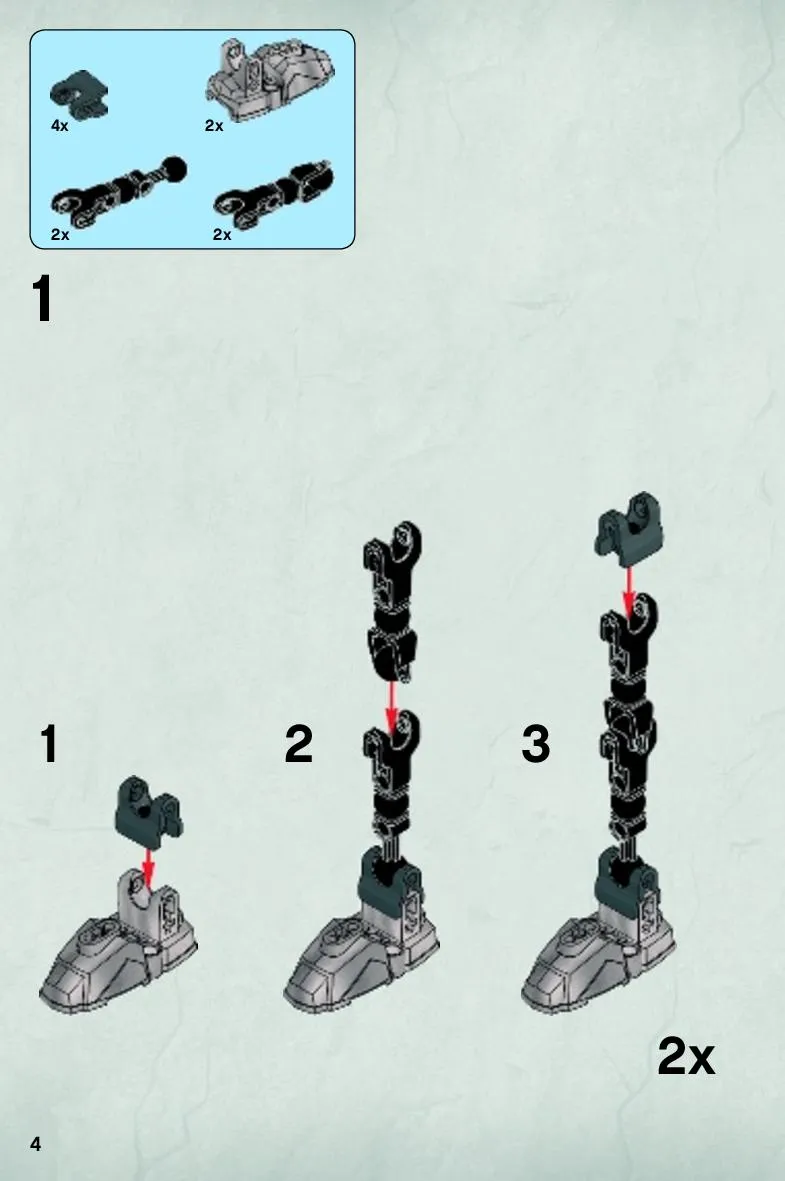 4x

2x

2x

2x

1

1

2

3

2x

4