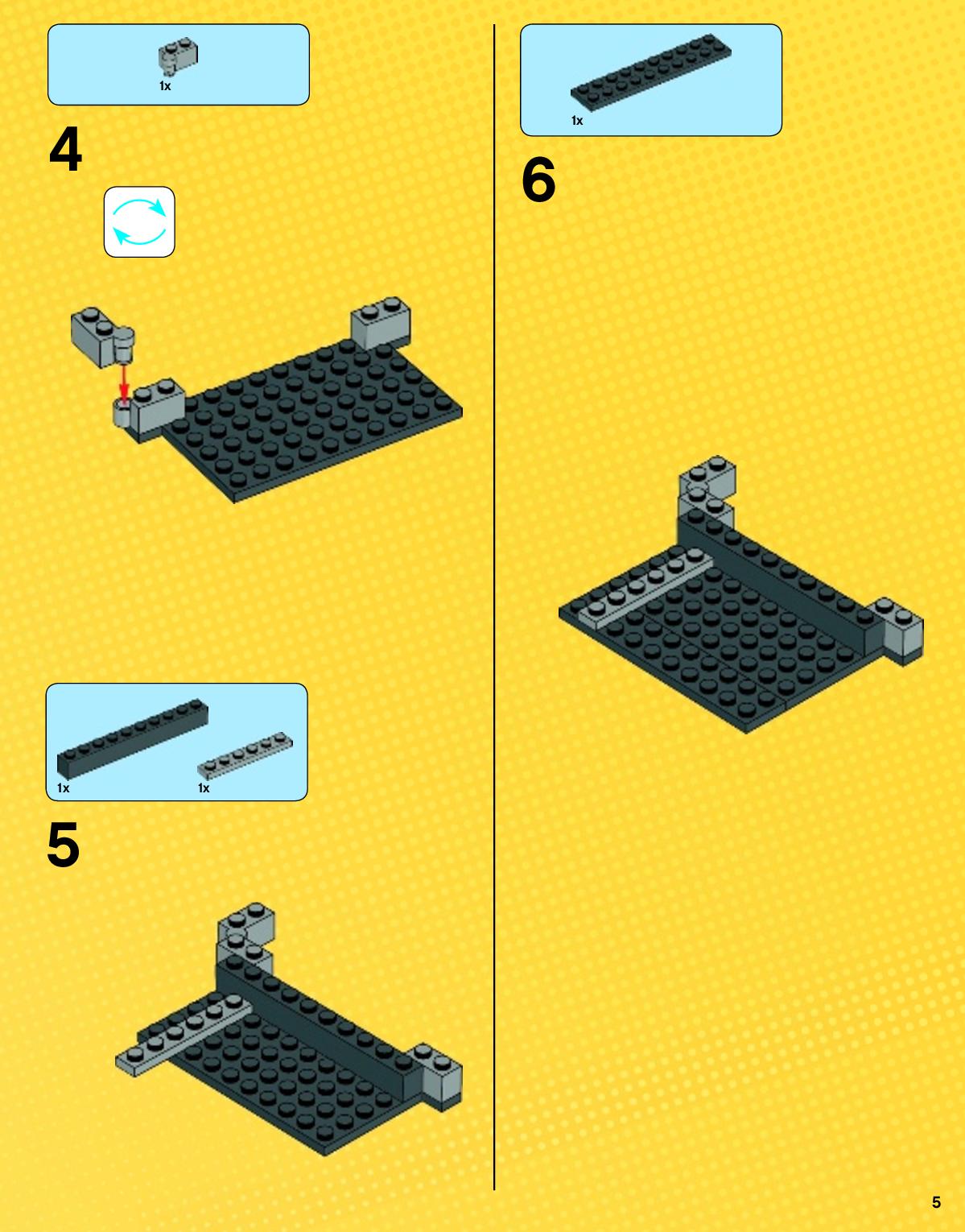 1x

4

1x

1x

5

1x

6

5