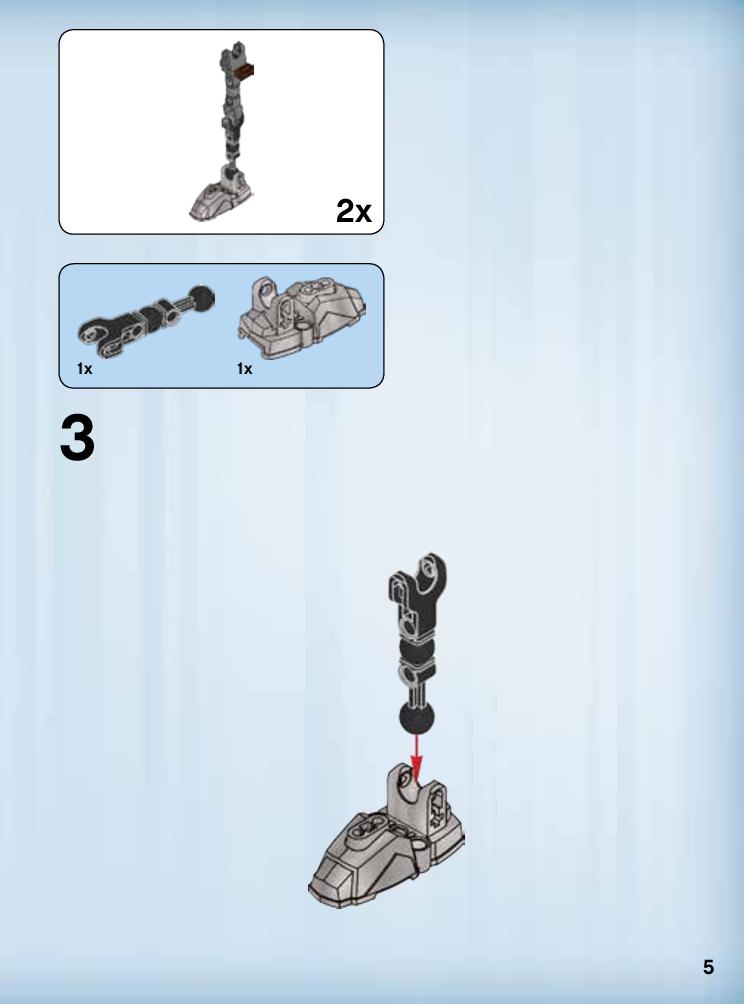 2x

1x
1x

3

5