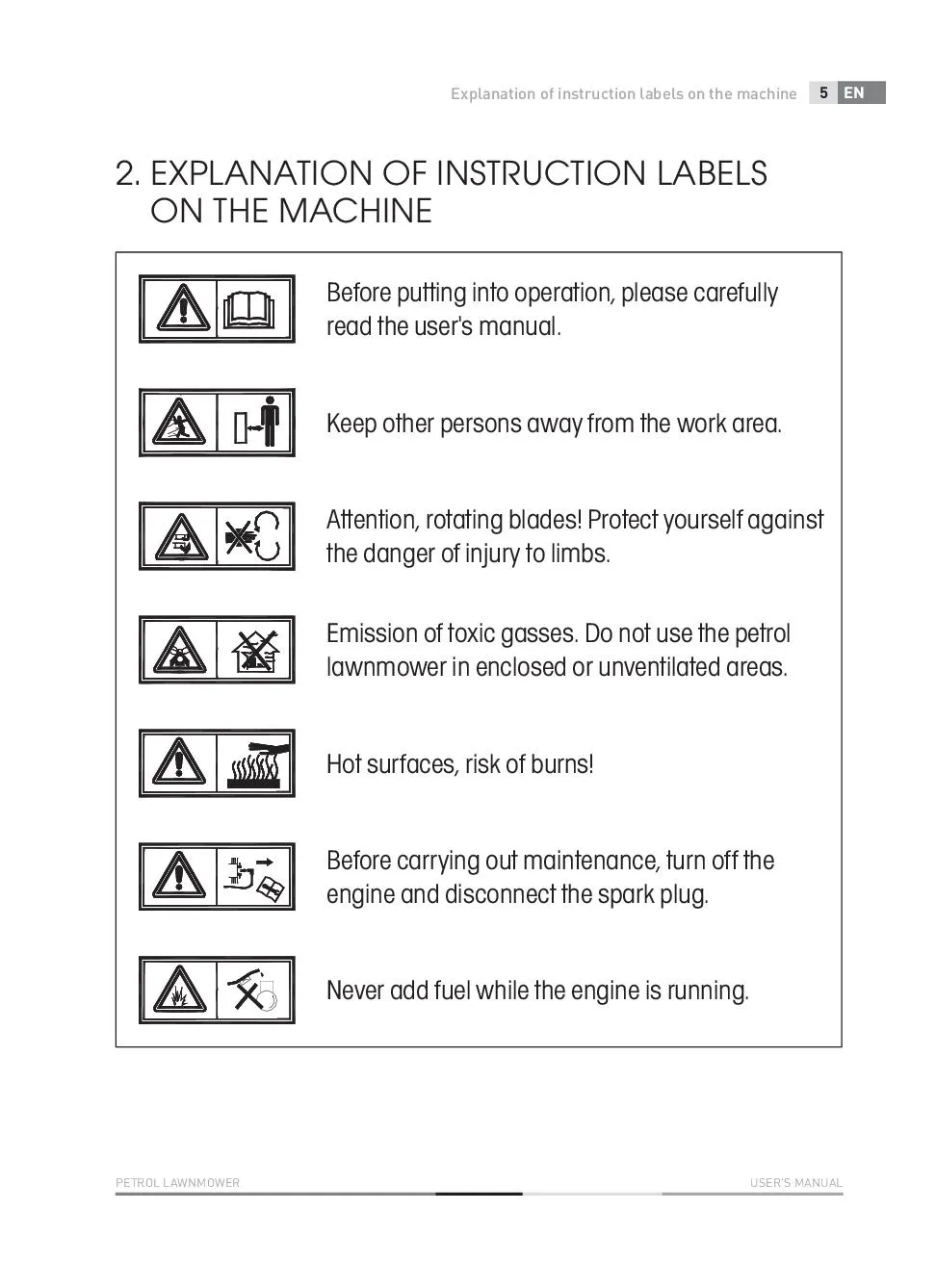 Explanation of instruction labels on the machine 5 EN

2. EXPLANATION OF INSTRUCTION LABELS ON THE MACHINE

Before putting into operation, please carefully read the user's manual.

Keep other persons away from the work area.

Attention, rotating blades! Protect yourself against the danger of injury to limbs.

Emission of toxic gasses. Do not use the petrol lawnmower in enclosed or unventilated areas.

Hot surfaces, risk of burns!

Before carrying out maintenance, turn off the engine and disconnect the spark plug.

Never add fuel while the engine is running.

PETROL LAWNMOWER USER'S MANUAL