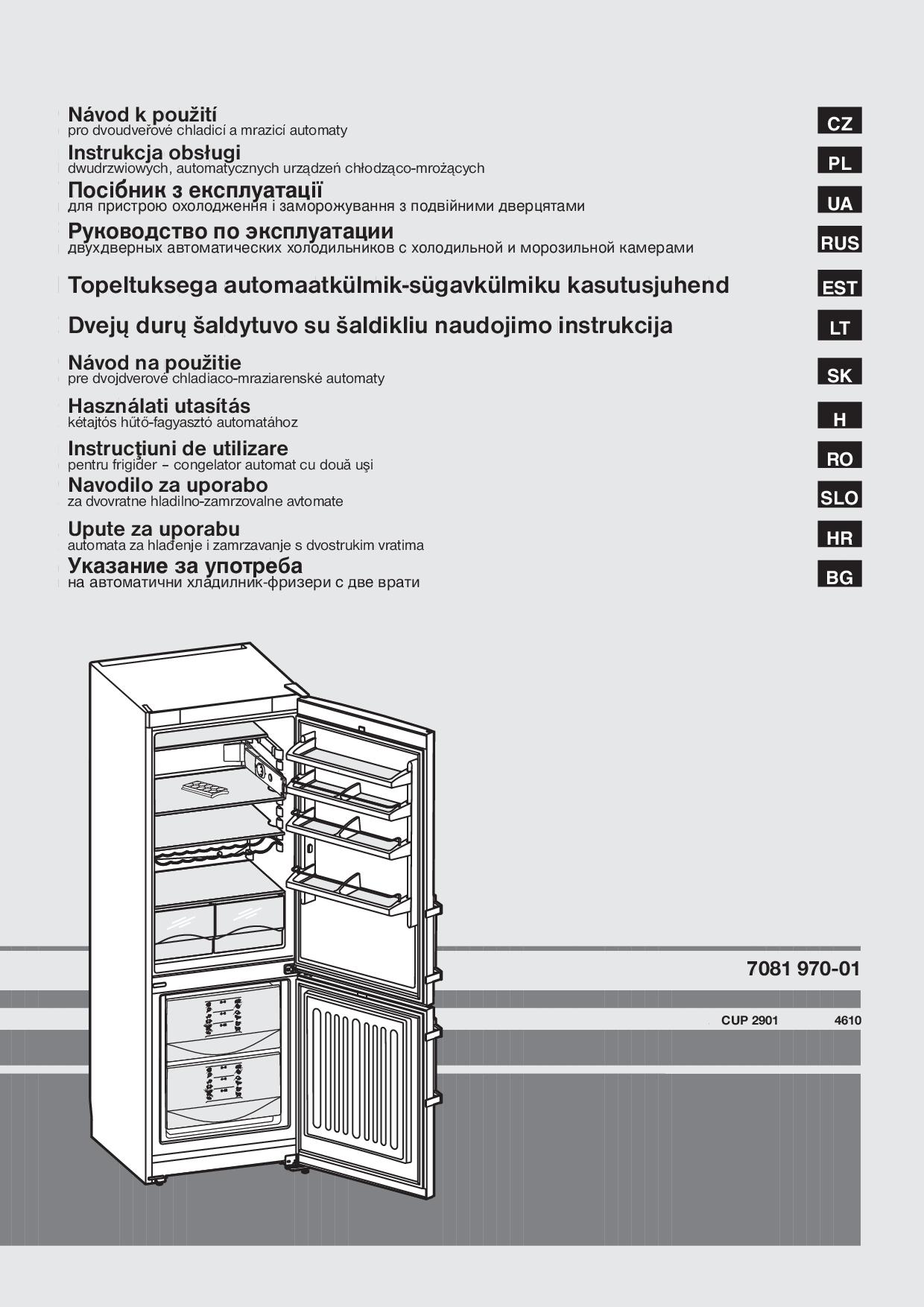 Návod k použití
pro dvoudveřové chladicí a mrazicí automaty

CZ

Instrukcja obsługi
dwudrzwiowych, automatycznych urządzeń chłodząco-mrożących

PL

Посібник з експлуатації
для пристрою охолодження і заморожування з подвійними дверцятами

UA

Руководство по эксплуатации
двухдверных автоматических холодильников с холодильной и морозильной камерами

RUS

Topeltuksega automaatkülmik-sügavkülmiku kasutusjuhend

EST

Dvejų durų šaldytuvo su šaldikliu naudojimo instrukcija

LT

Návod na použitie
pre dvojdverové chladiaco-mraziarenské automaty

SK

Használati utasítás
kétajtós hűtő-fagyasztó automatához

H

Instrucţiuni de utilizare
pentru frigider – congelator automat cu două uşi

RO

Navodilo za uporabo
za dvovratne hladilno-zamrzovalne avtomate

SLO

Upute za uporabu
automata za hlađenje i zamrzavanje s dvostrukim vratima

HR

Указание за употреба
на автоматични хладилник-фризери с две врати

BG

7081 970-01

CUP 2901 4610