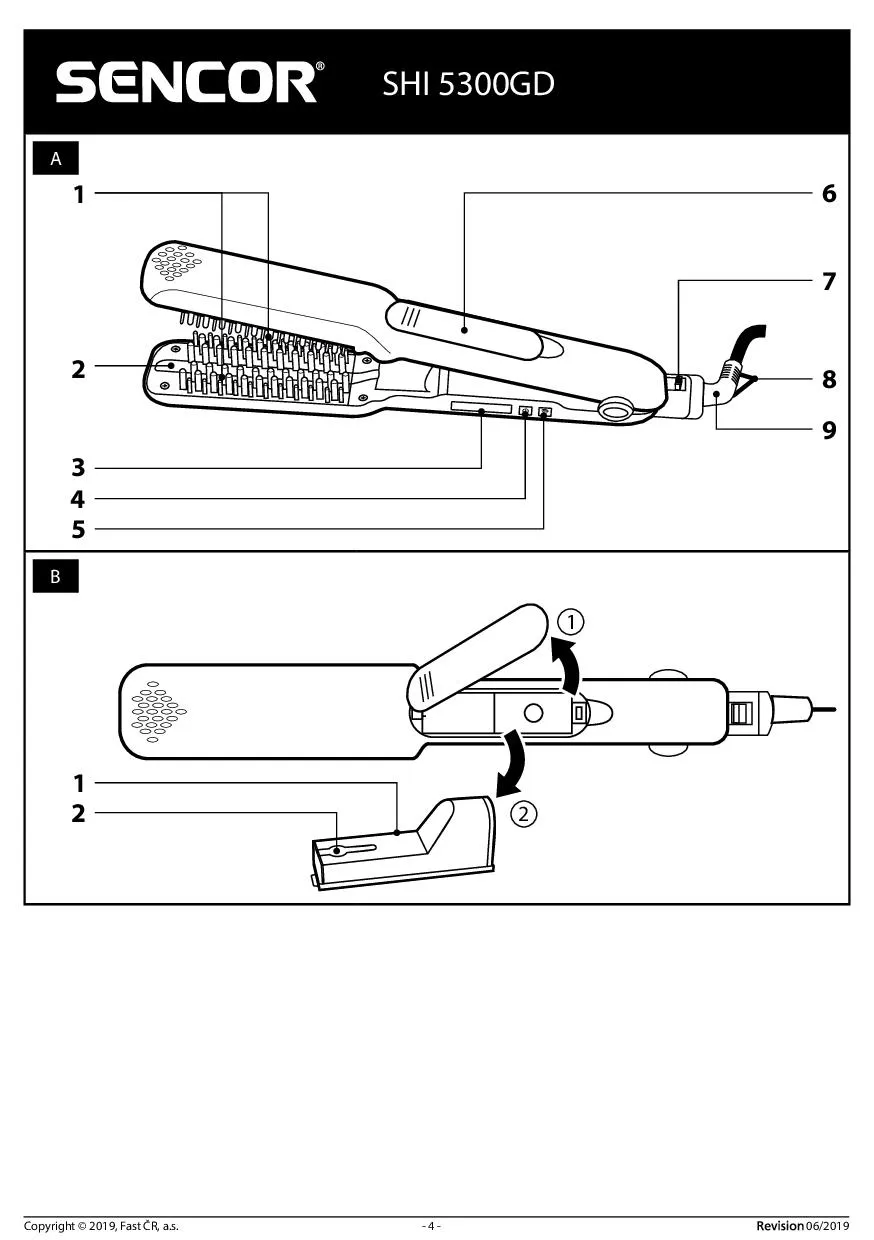 SENCOR® SHI 5300GD

A

1
2
3
4
5
6
7
8
9

B

1
2
①
②

Copyright © 2019, Fast ČR, a.s.

- 4 -

Revision 06/2019