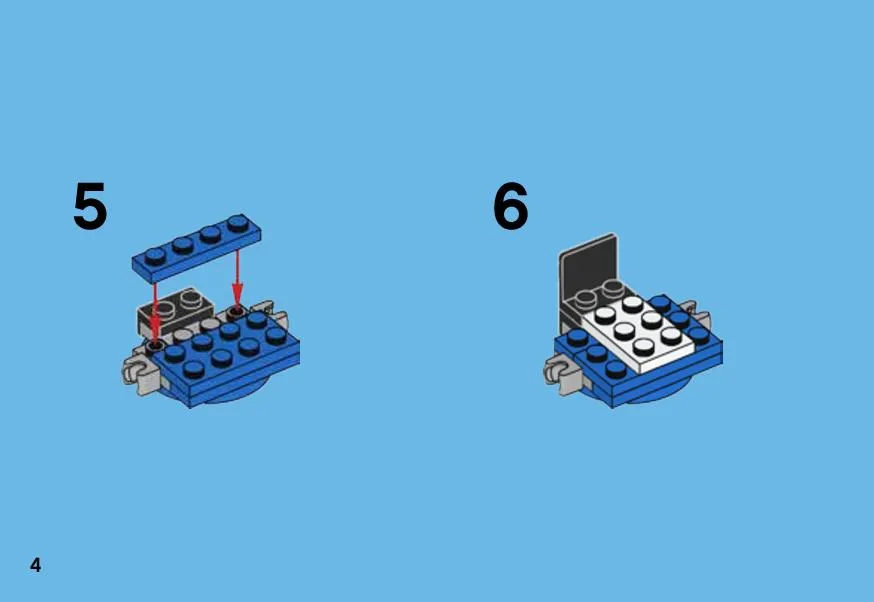 5

6

4