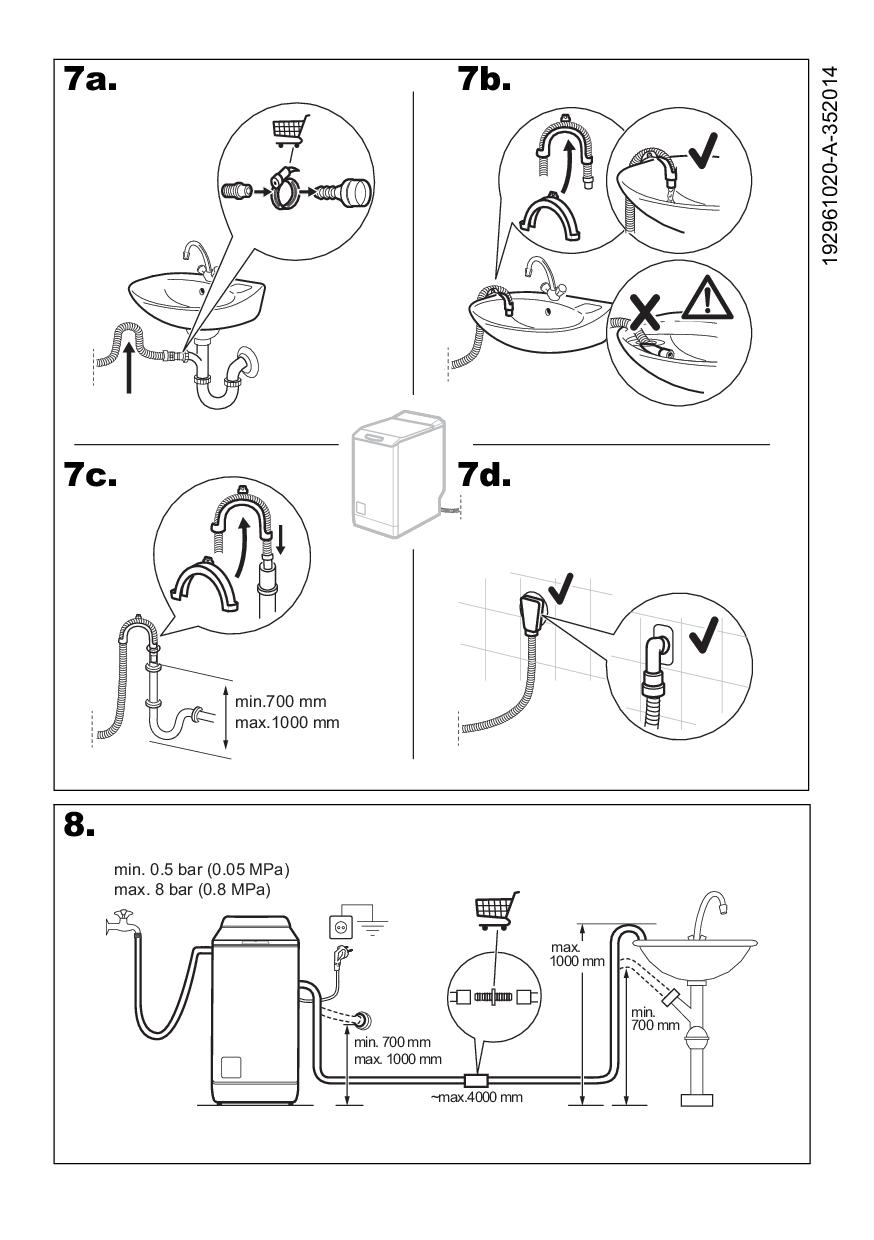 7a.

7b.

192961020-A-352014

7c.

min.700 mm
max.1000 mm

7d.

8.

min. 0.5 bar (0.05 MPa)
max. 8 bar (0.8 MPa)

min. 700 mm
max. 1000 mm

~max.4000 mm

max.
1000 mm

min.
700 mm