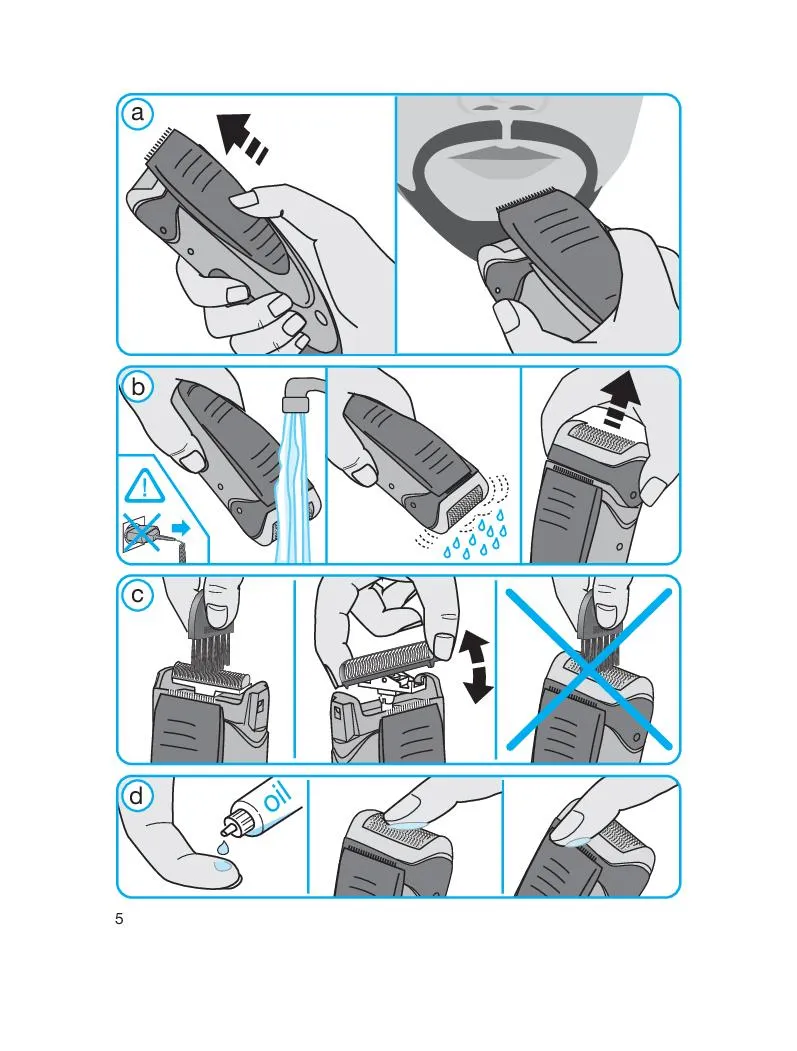 a

b

c

d

oil

5