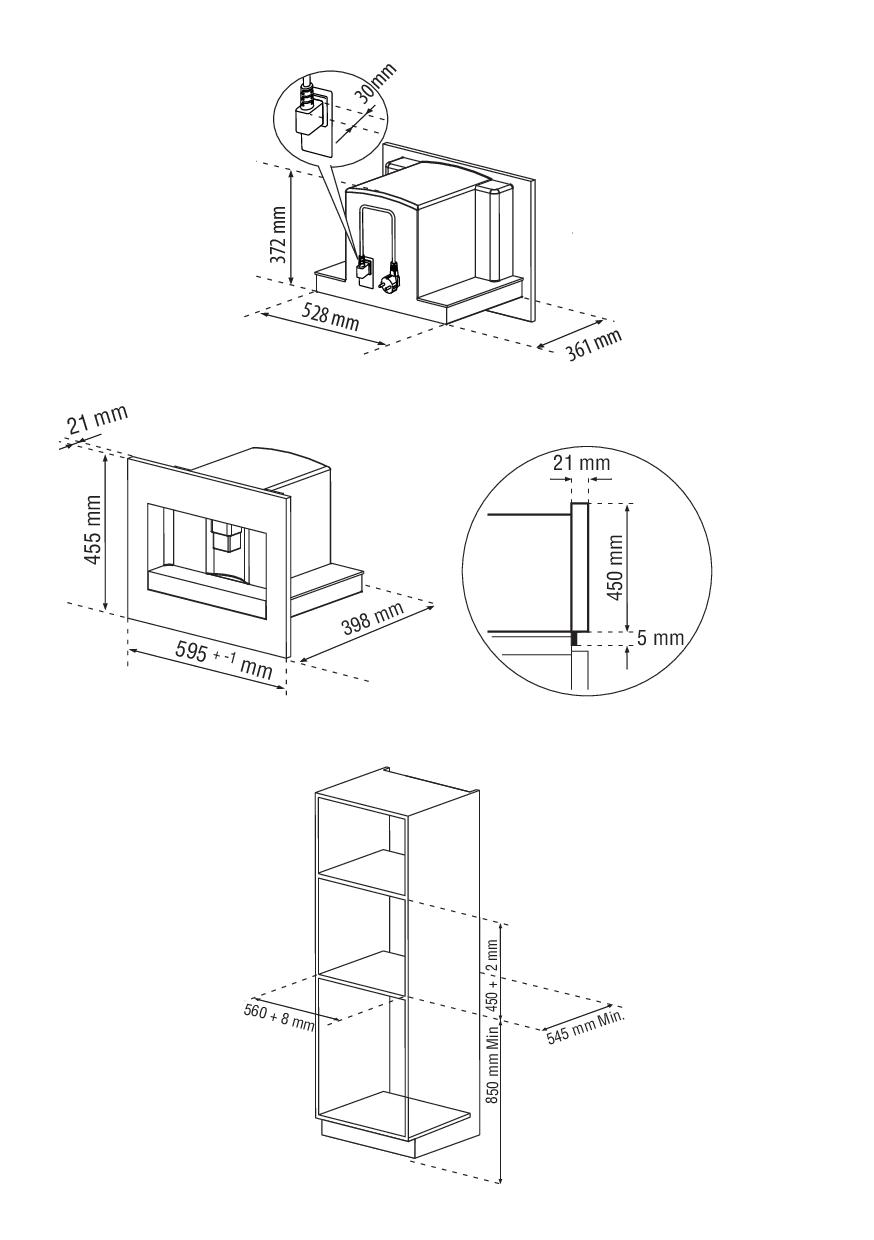 30 mm
372 mm
528 mm
361 mm

21 mm
455 mm
595 + -1 mm
398 mm

21 mm
450 mm
5 mm

560 + 8 mm
450 + 2 mm
850 mm Min.
545 mm Min.