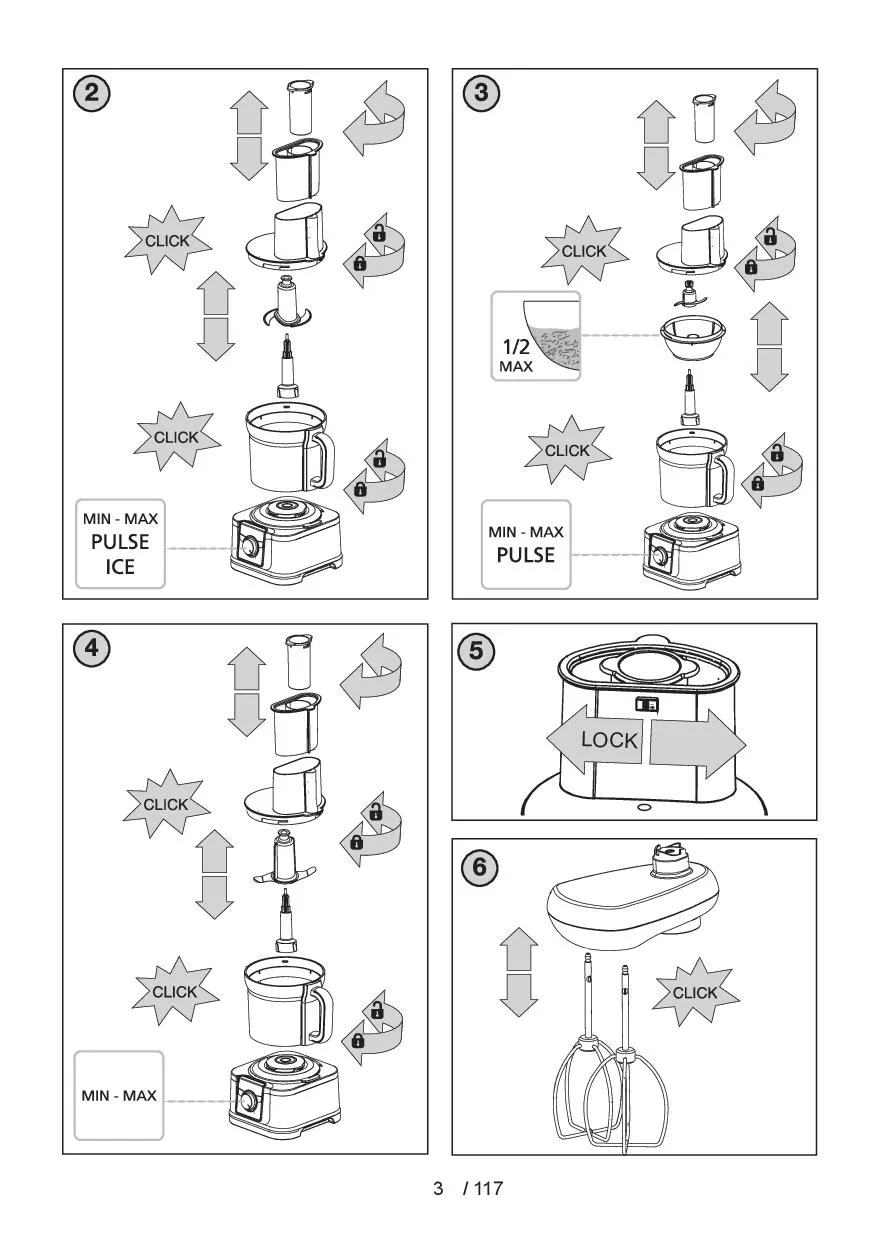 2

CLICK

CLICK

MIN - MAX
PULSE
ICE

3

CLICK

1/2
MAX

CLICK

MIN - MAX
PULSE

4

CLICK

CLICK

MIN - MAX

5

LOCK

6

CLICK

3 / 117