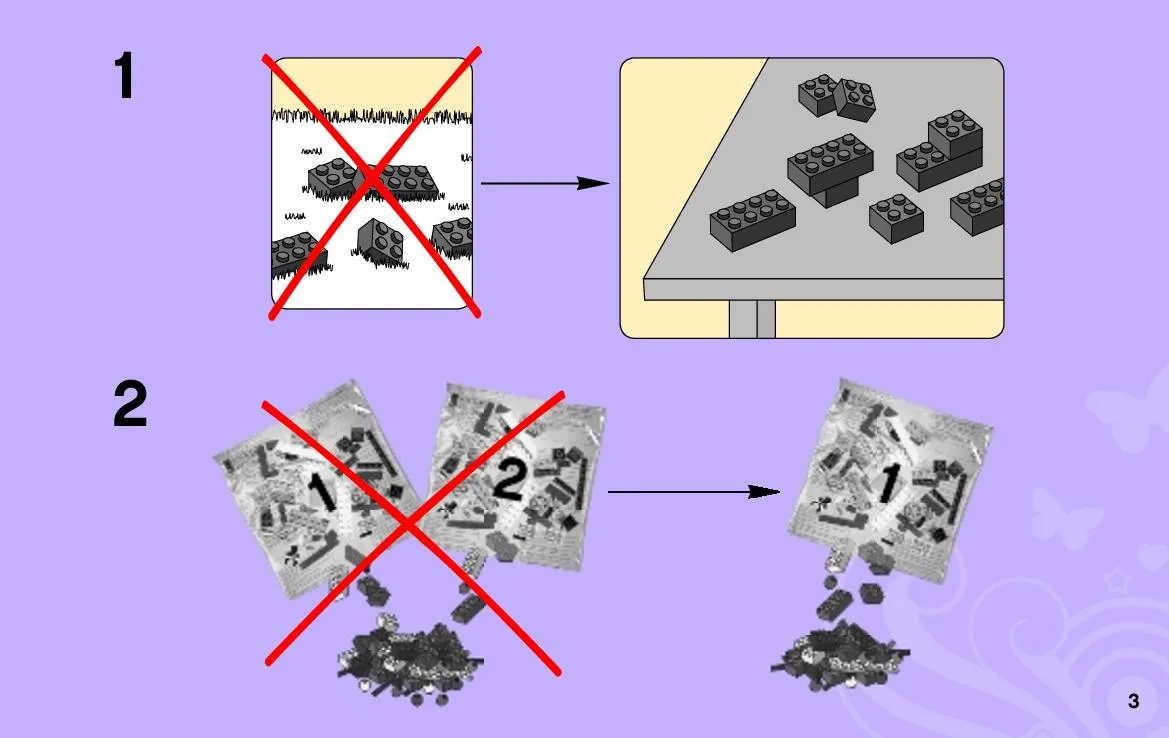 1

2

1

2

1

3