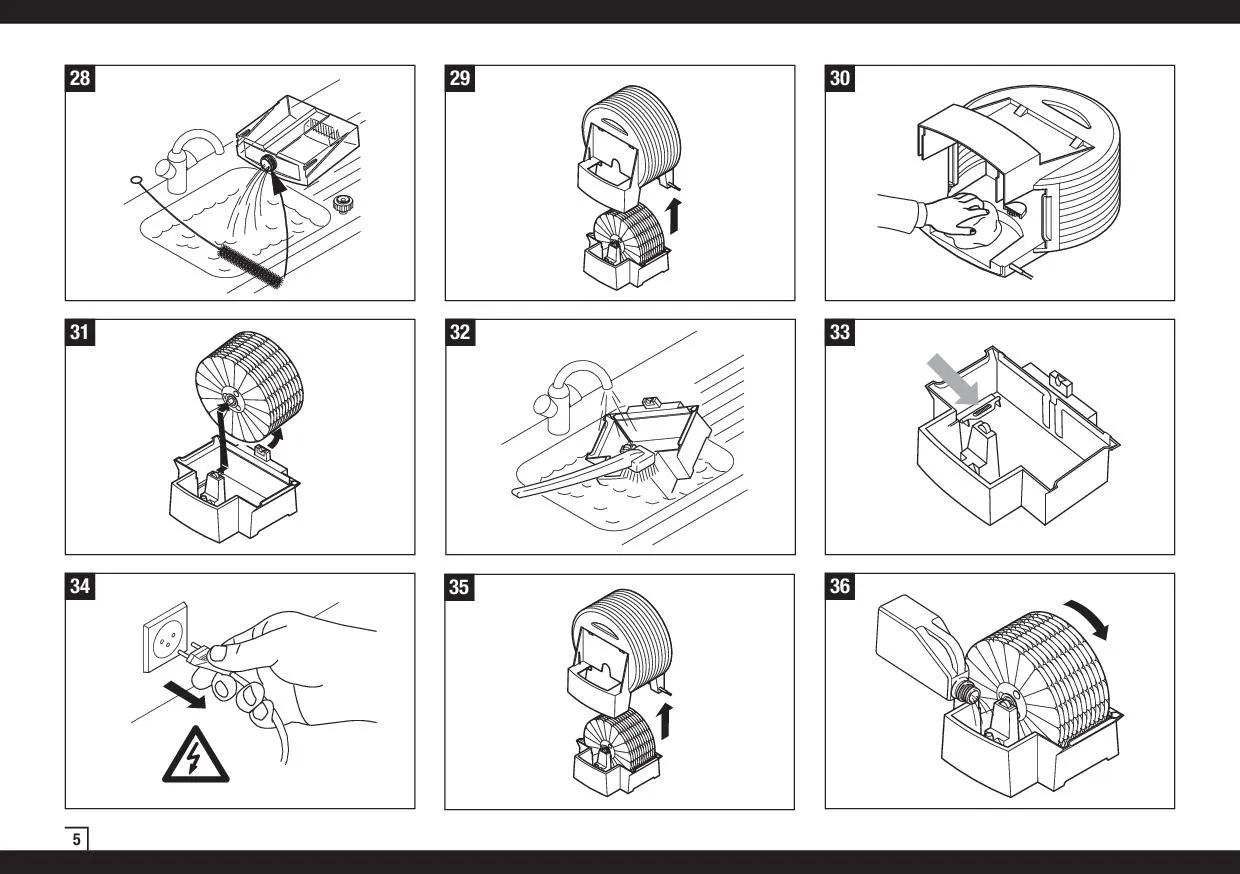 28
29
30
31
32
33
34
35
36
5