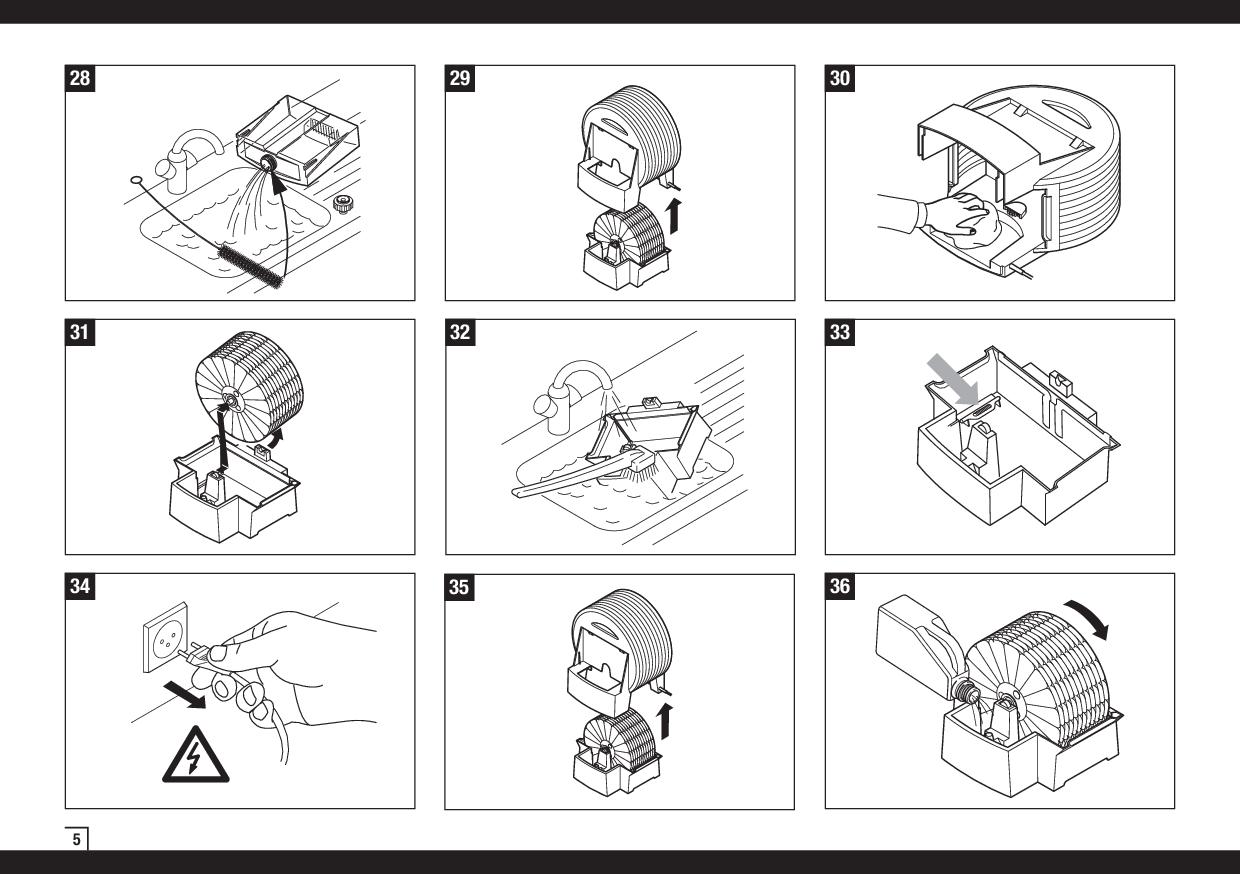 28

29

30

31

32

33

34

35

36

5