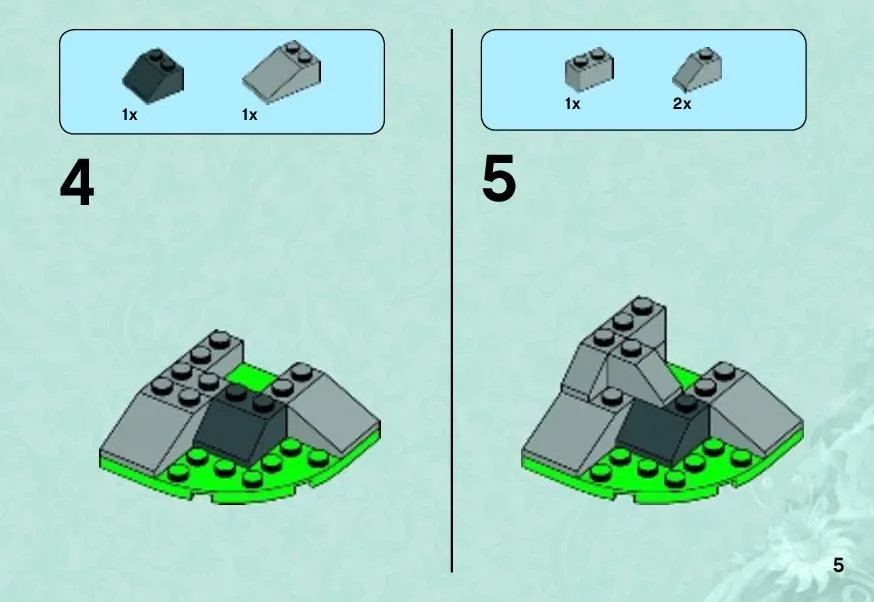 1x 1x

4

1x 2x

5

5